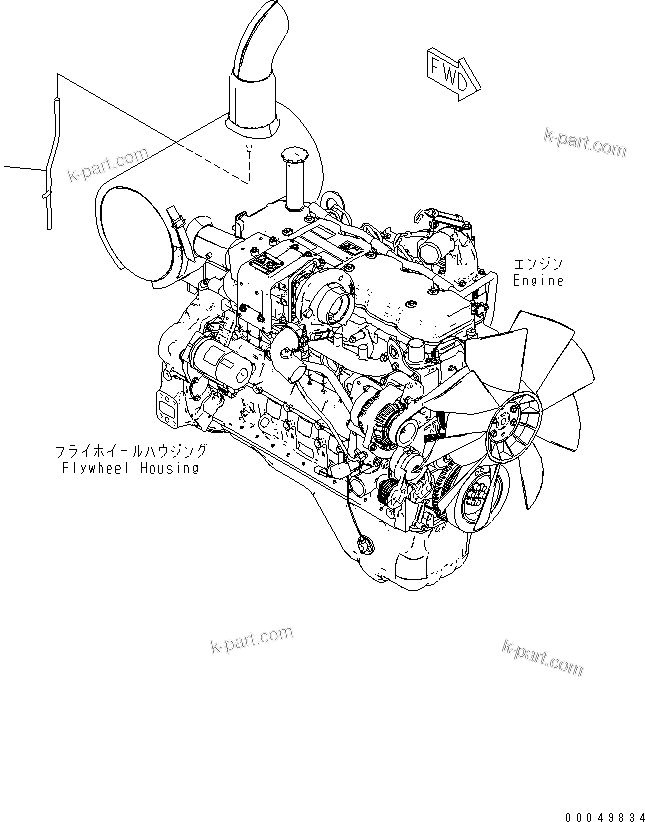 FWD

k-part.com

k-part.com

エンジン
Engine

フライホイールハウジング
Flywheel Housing

k-part.com

k-part.com

00049834