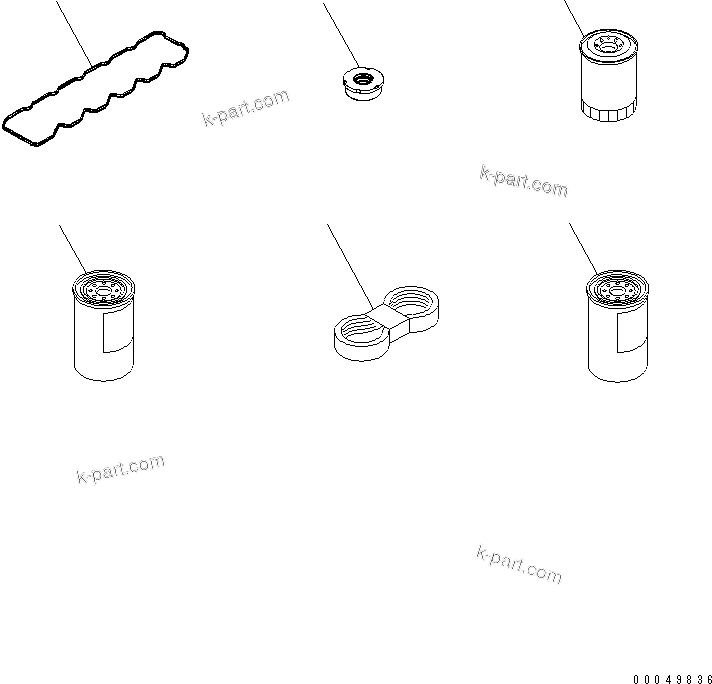 k-part.com

k-part.com

k-part.com

k-part.com

00049836