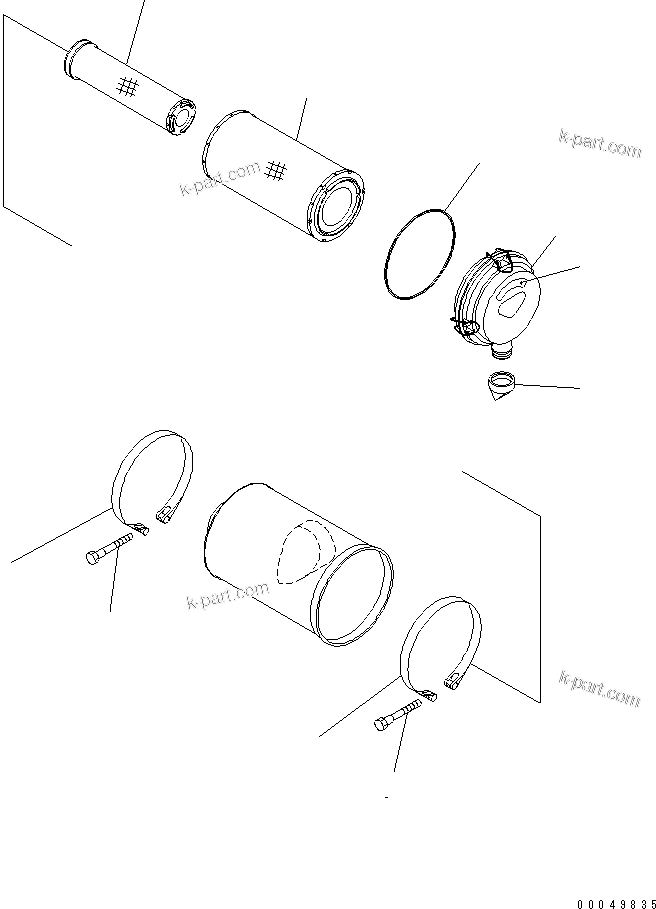 k-part.com
k-part.com
k-part.com
k-part.com
00049835