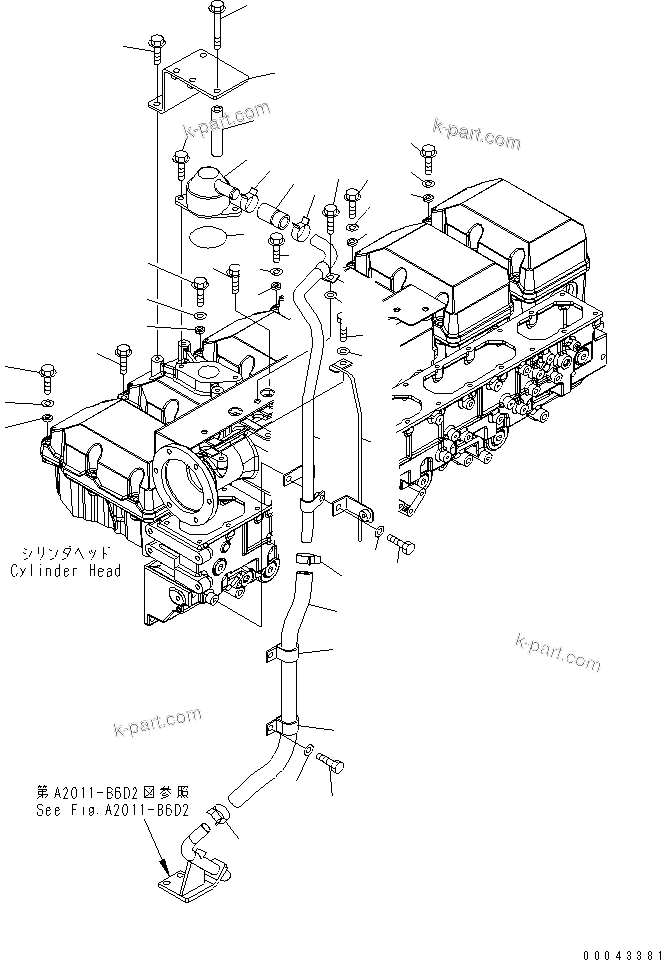 k-part.com

k-part.com

シリンダヘッド
Cylinder Head

k-part.com

k-part.com

第A2011-B6D2図参照
See Fig.A2011-B6D2

00043381