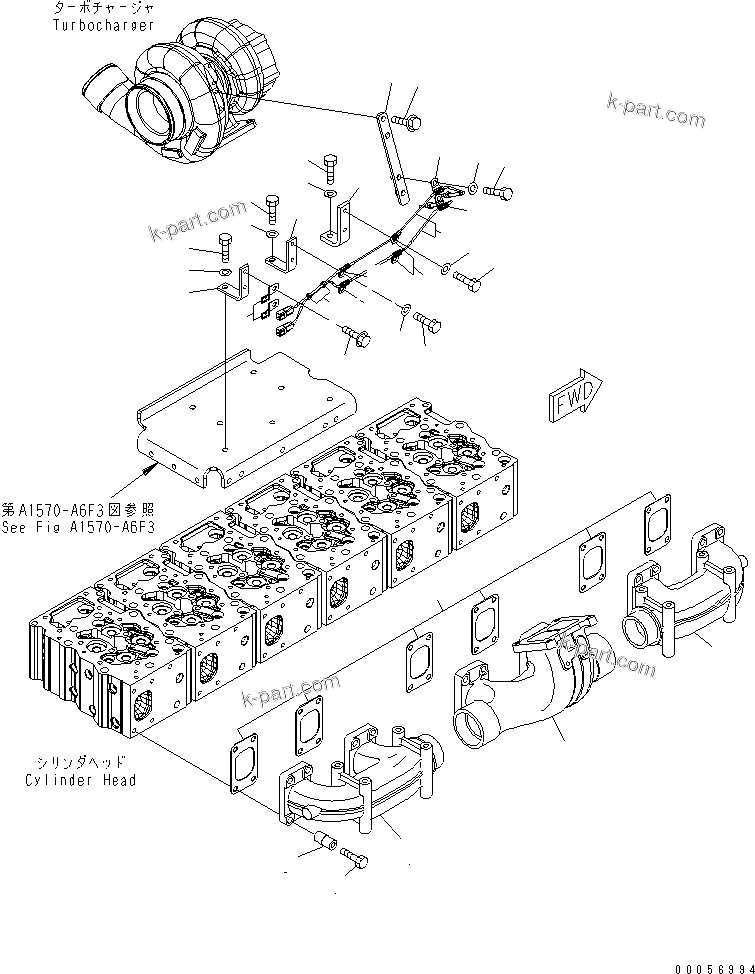 ターボチャージャ
Turbocharger

k-part.com

k-part.com

FWD

第A1570-A6F3図参照
See Fig A1570-A6F3

k-part.com

k-part.com

シリンダヘッド
Cylinder Head

00056994