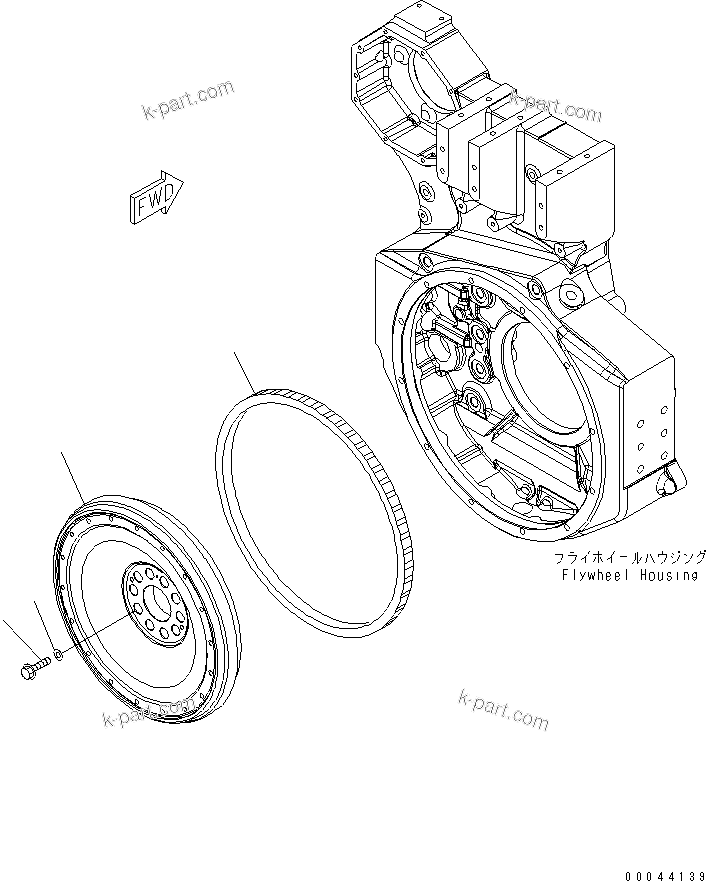 k-part.com

k-part.com

FWD

フライホイールハウジング
Flywheel Housing

k-part.com

k-part.com

00044139