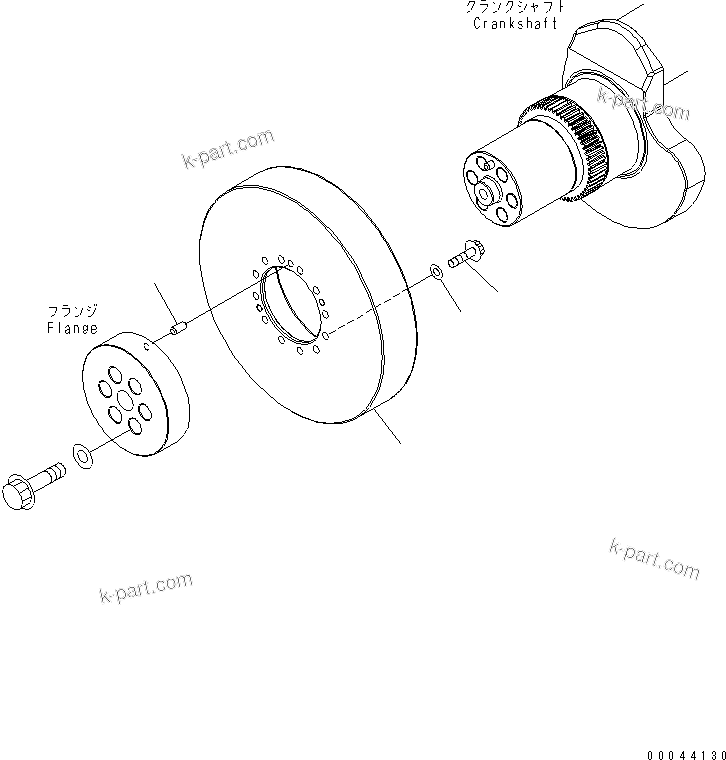 クランクシャフト
Crankshaft

k-part.com

k-part.com

フランジ
Flange

k-part.com

k-part.com

00044130