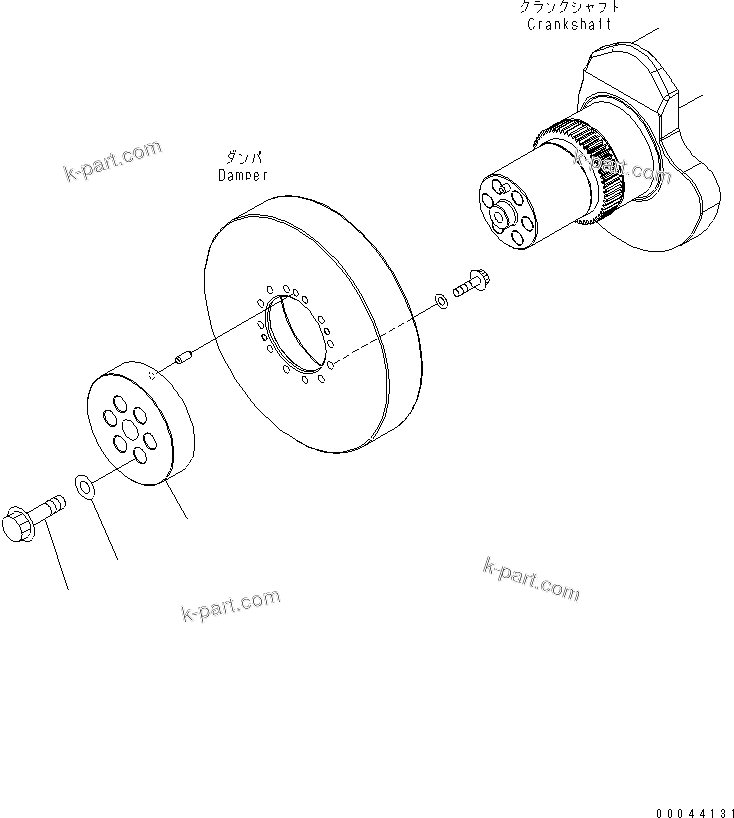 クランクシャフト
Crankshaft

k-part.com

ダンパ
Damper

k-part.com

k-part.com

k-part.com

00044131