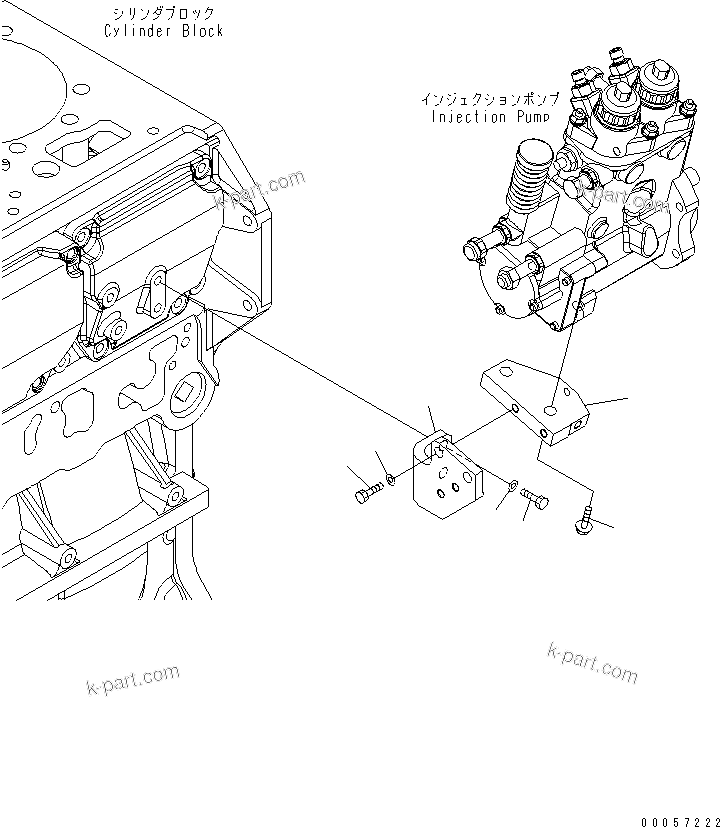 シリンダブロック
Cylinder Block

インジェクションポンプ
Injection Pump

k-part.com

k-part.com

k-part.com

k-part.com

00057222