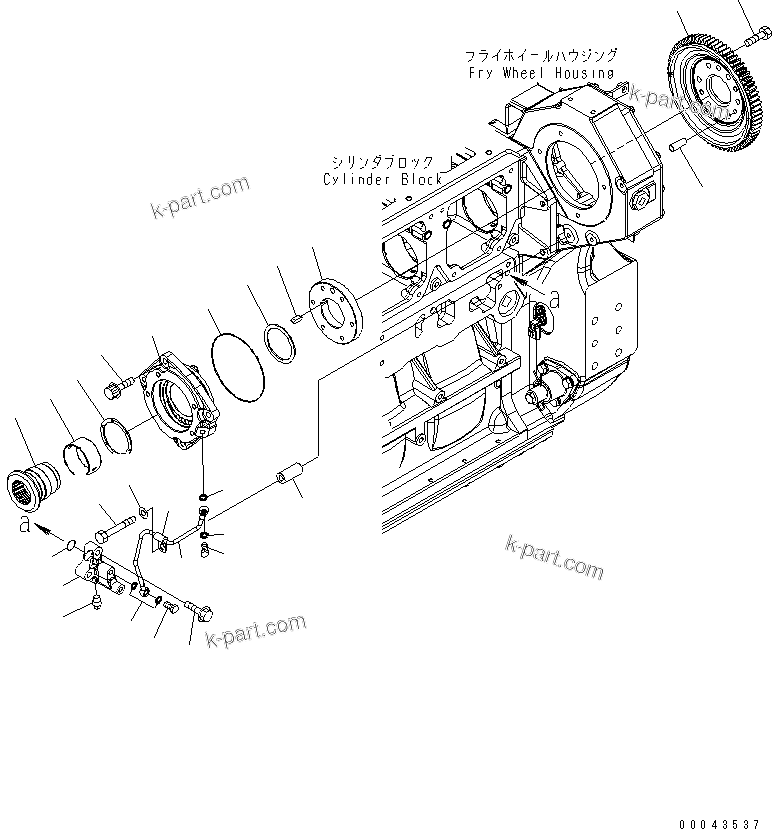 フライホイールハウジング
Fry Wheel Housing

k-part.com

シリンダブロック
Cylinder Block

k-part.com

a

a

k-part.com

k-part.com

00043537