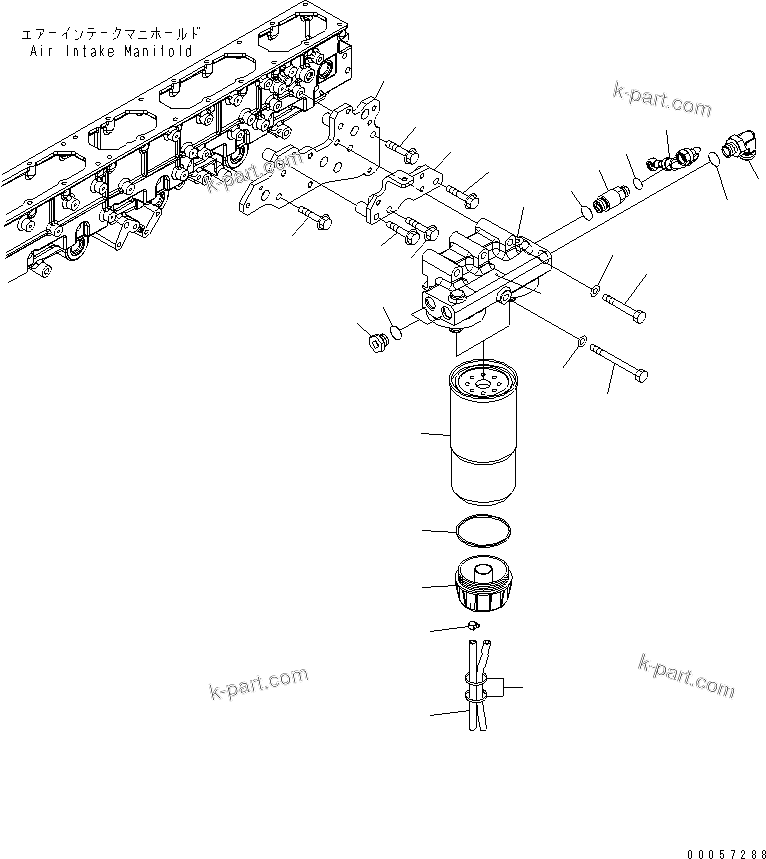 エアーインテークマニホールド
Air Intake Manifold

k-part.com

k-part.com

k-part.com

k-part.com

00057288