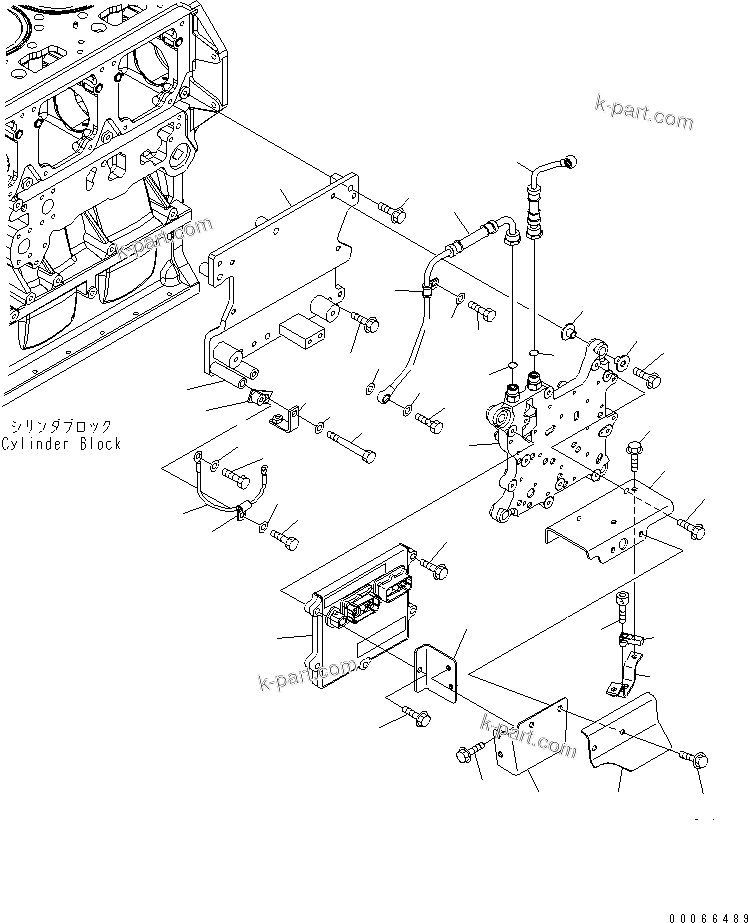 k-part.com
k-part.com
シリンダブロック
Cylinder Block
k-part.com
k-part.com
00066489