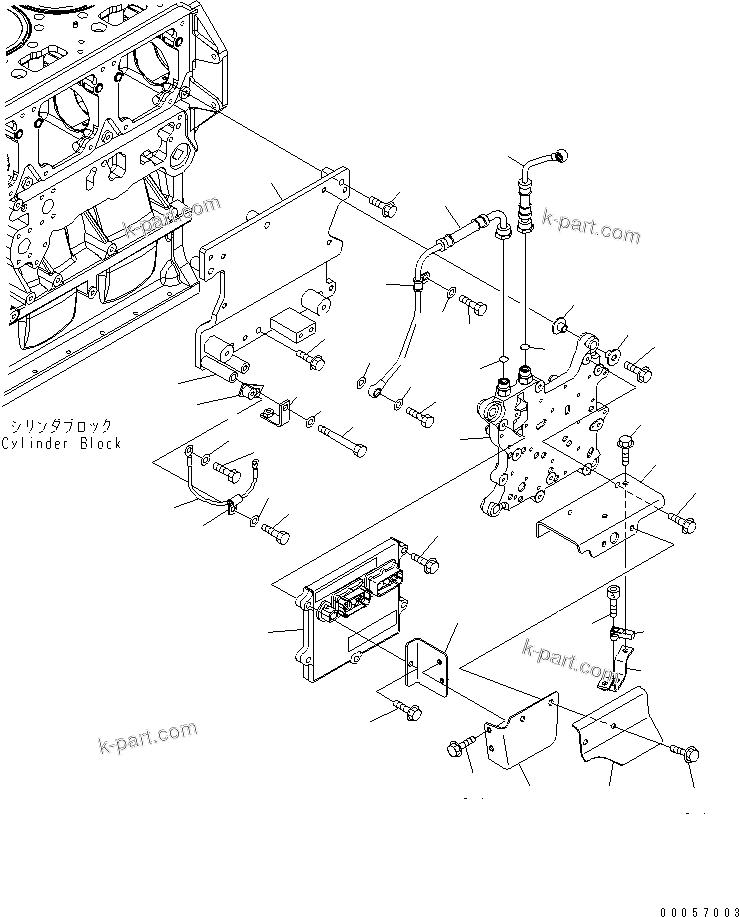 k-part.com

k-part.com

シリンダブロック
Cylinder Block

k-part.com

k-part.com

00057003