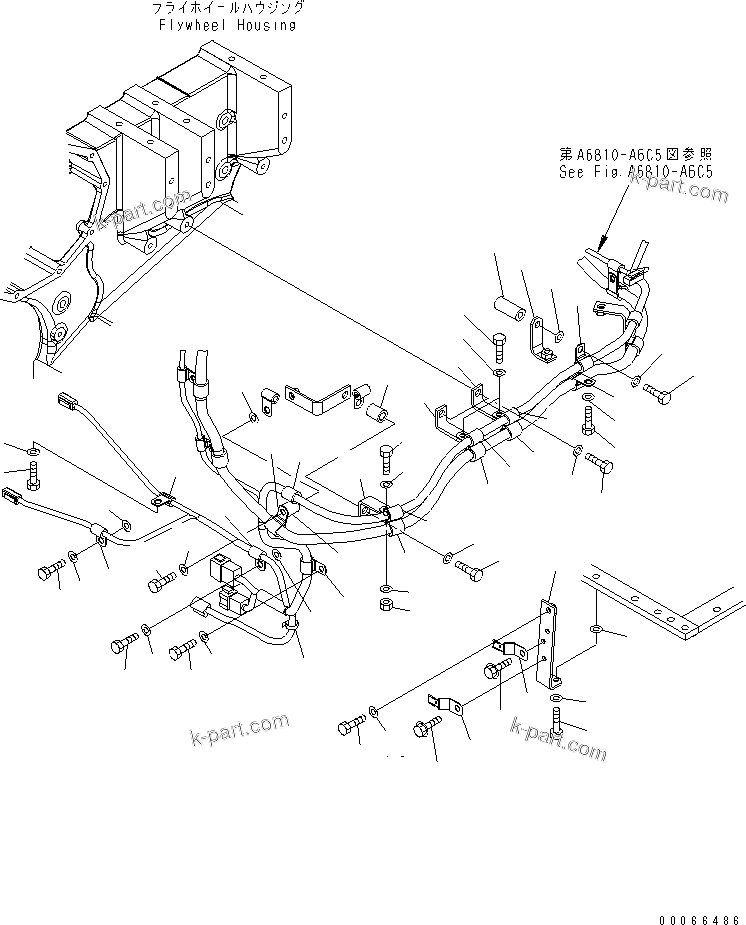 フライホイールハウジング
Flywheel Housing

第A6810-A6C5図参照
See Fig.A6810-A6C5

k-part.com

k-part.com

k-part.com

k-part.com

00066486