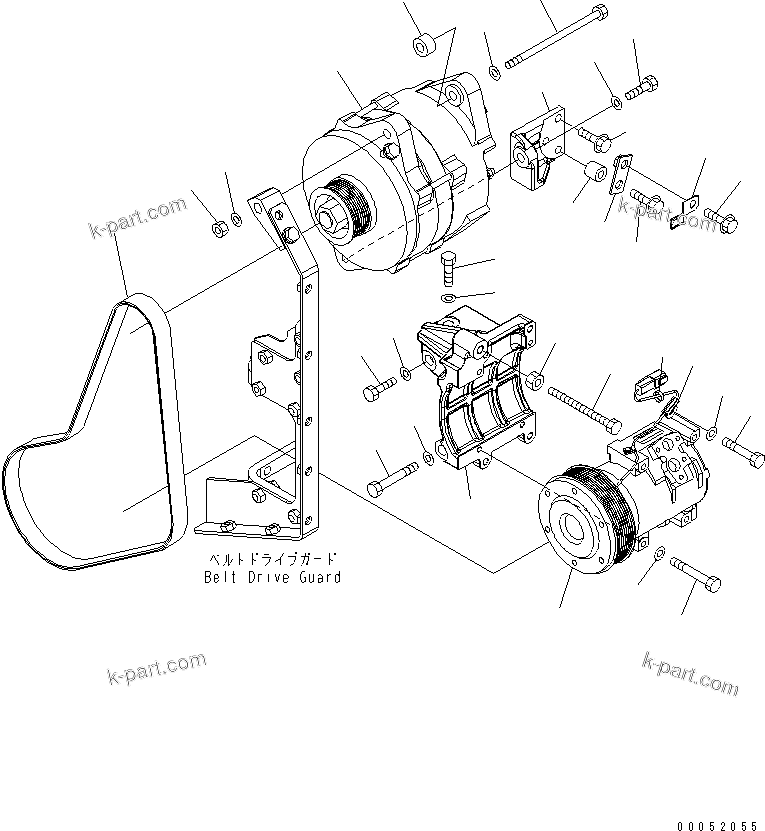 k-part.com

k-part.com

ベルトドライブガード
Belt Drive Guard

k-part.com

k-part.com

00052055