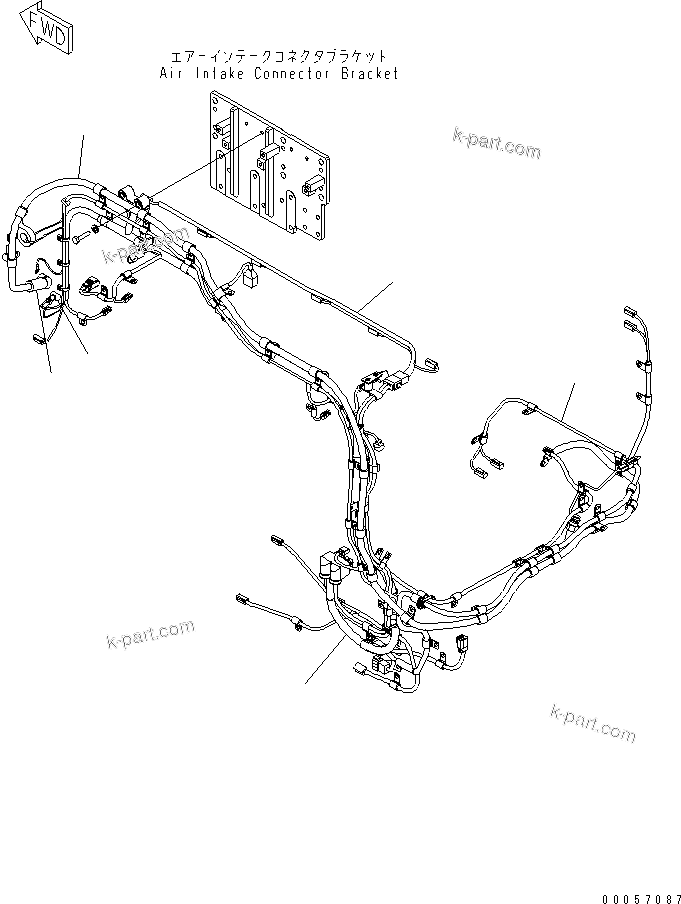 FWD

エアーインテークコネクタブラケット
Air Intake Connector Bracket

k-part.com

k-part.com

k-part.com

k-part.com

00057087