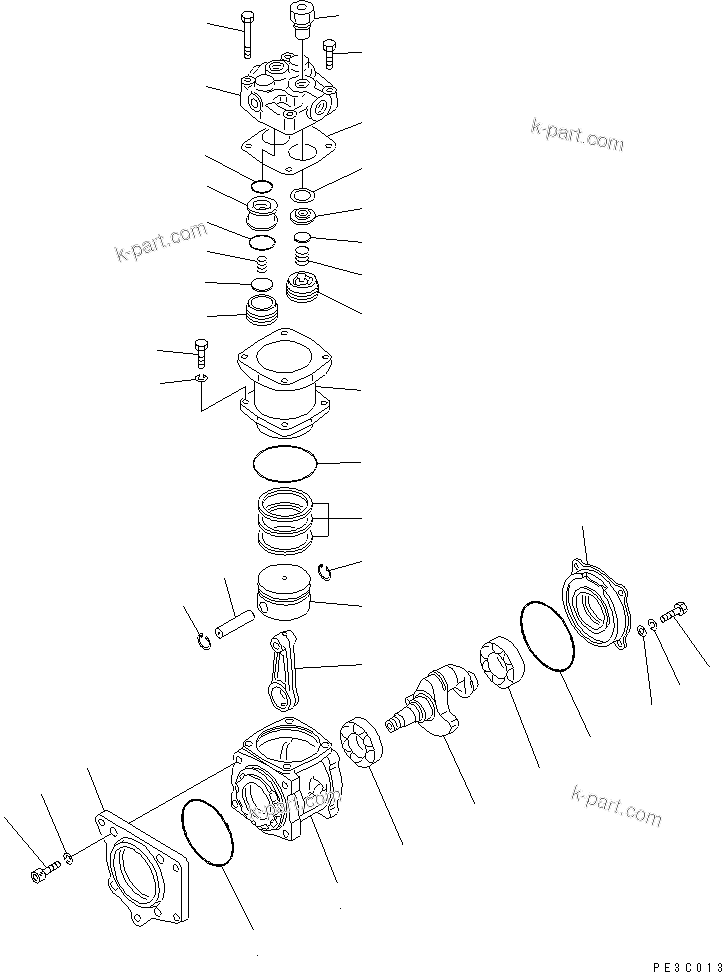 k-part.com

k-part.com

k-part.com

k-part.com

PE3C013