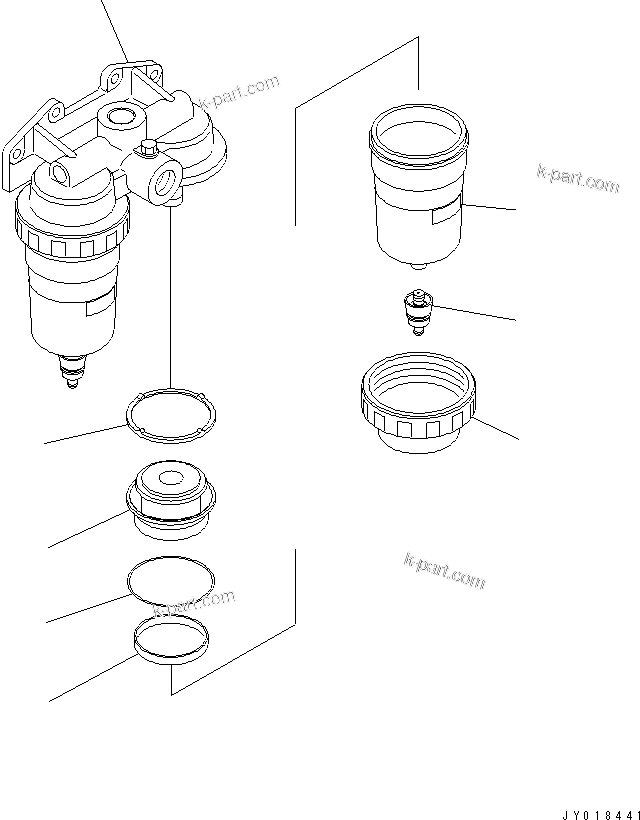 k-part.com

k-part.com

k-part.com

k-part.com

JY018441