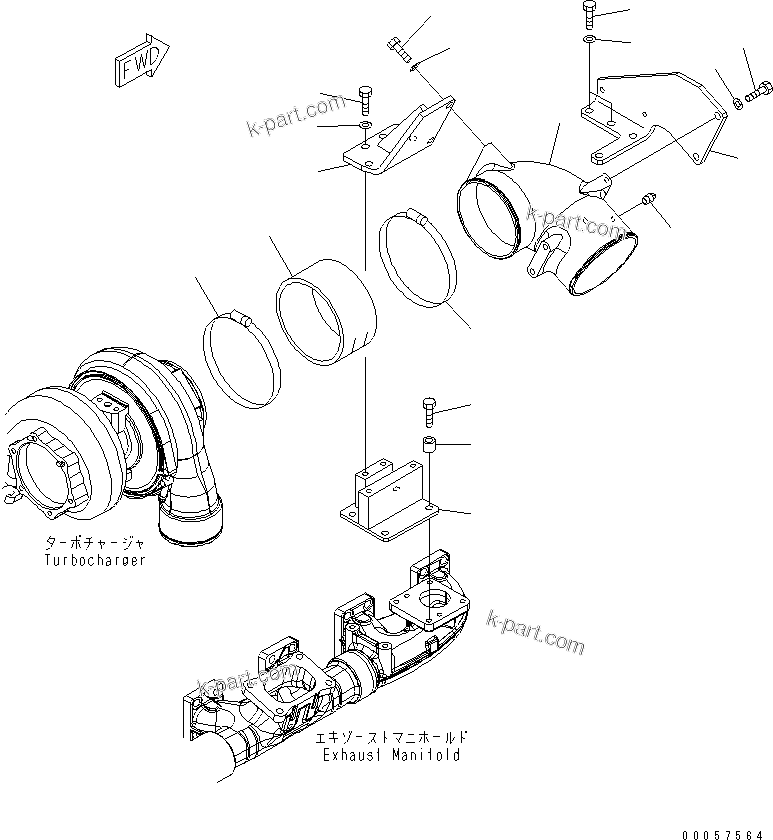 FWD

k-part.com

k-part.com

ターボチャージャ
Turbocharger

k-part.com

k-part.com

エキゾーストマニホールド
Exhaust Manifold

00057564