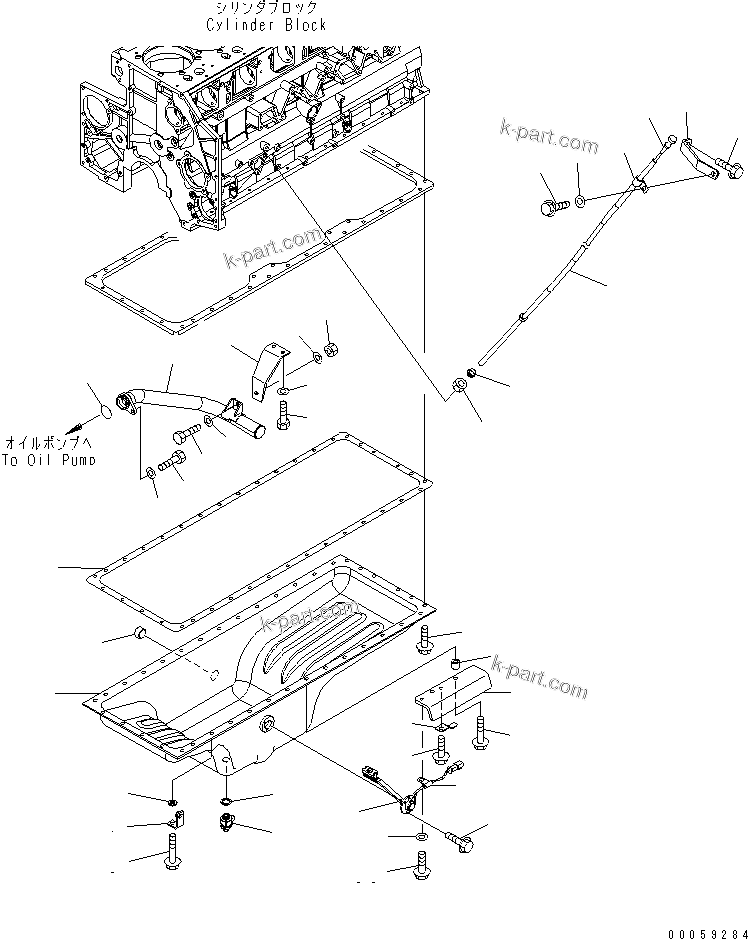 シリンダブロック
Cylinder Block

k-part.com

k-part.com

オイルポンプへ
To Oil Pump

k-part.com

k-part.com

00059284