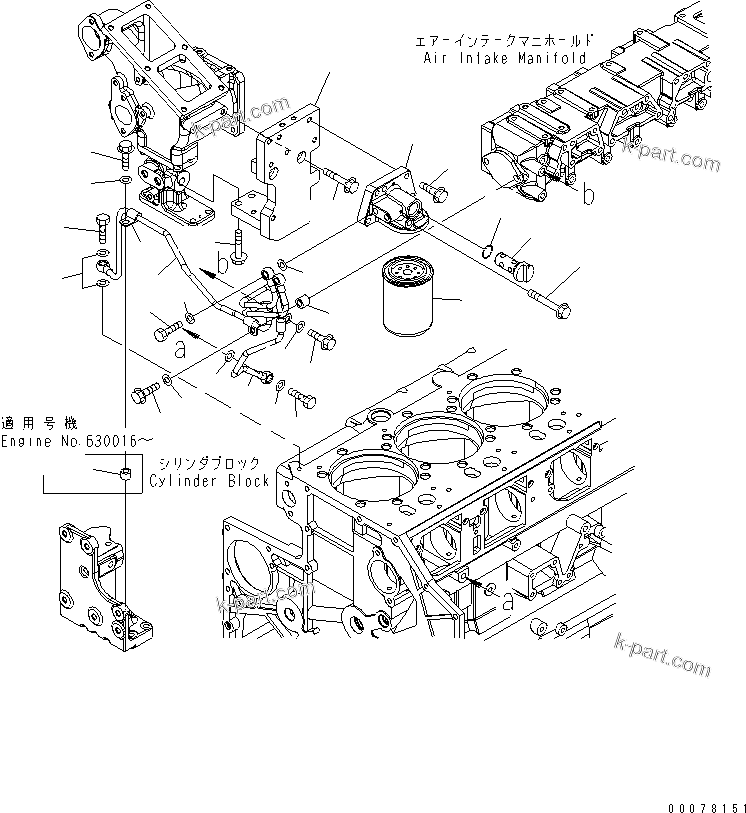 エアーインテークマニホールド
Air Intake Manifold

k-part.com

k-part.com

b

b

a

適用号機
Engine No.630016～

シリンダブロック
Cylinder Block

k-part.com

a

k-part.com

00078151