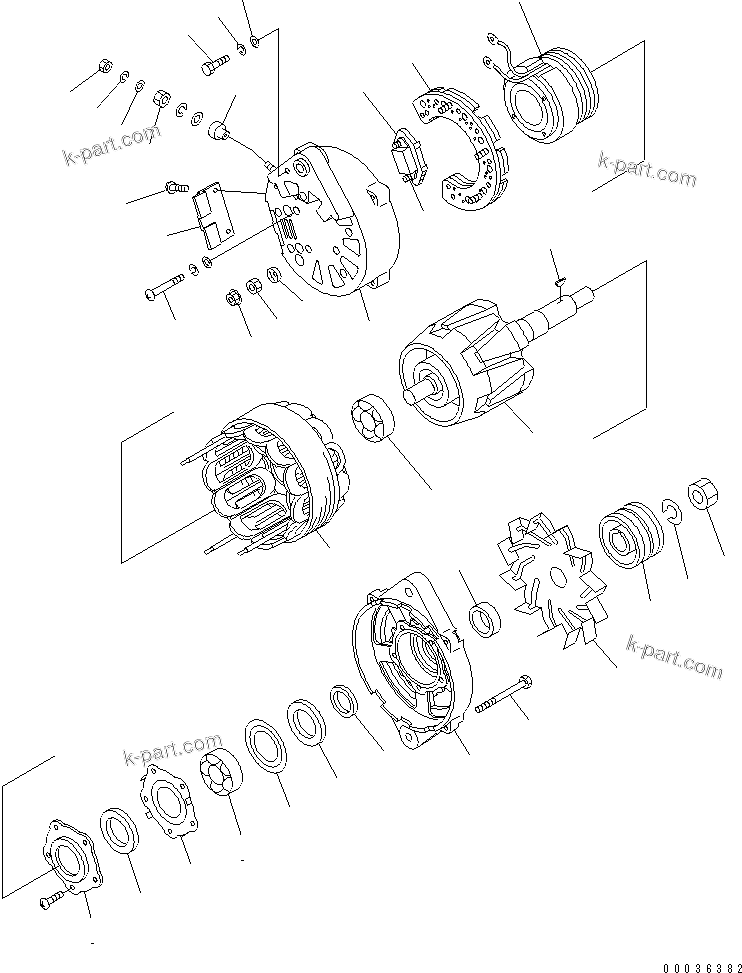 k-part.com
k-part.com
k-part.com
k-part.com
00036382