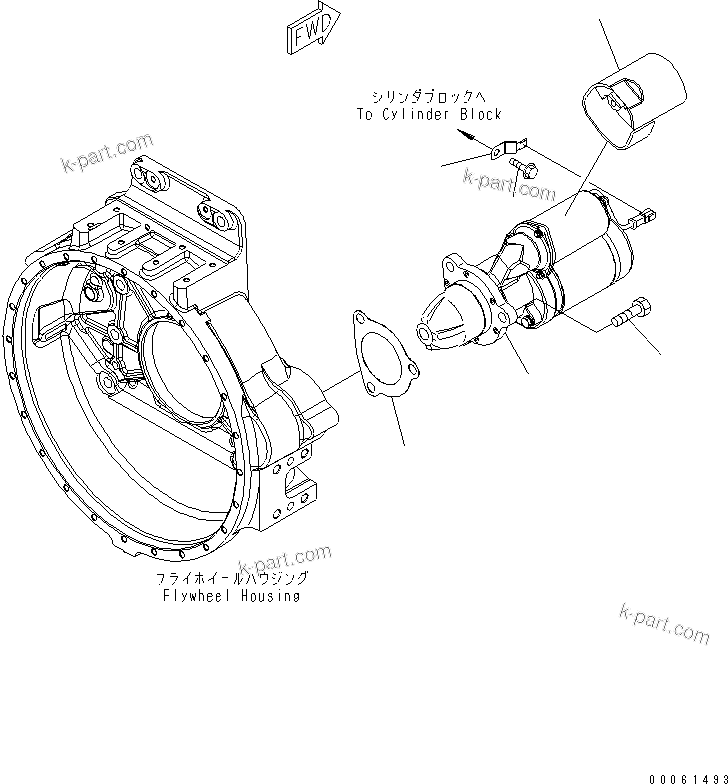 FWD

シリンダブロックへ
To Cylinder Block

k-part.com

k-part.com

k-part.com

フライホイールハウジング
Flywheel Housing

k-part.com

00061493