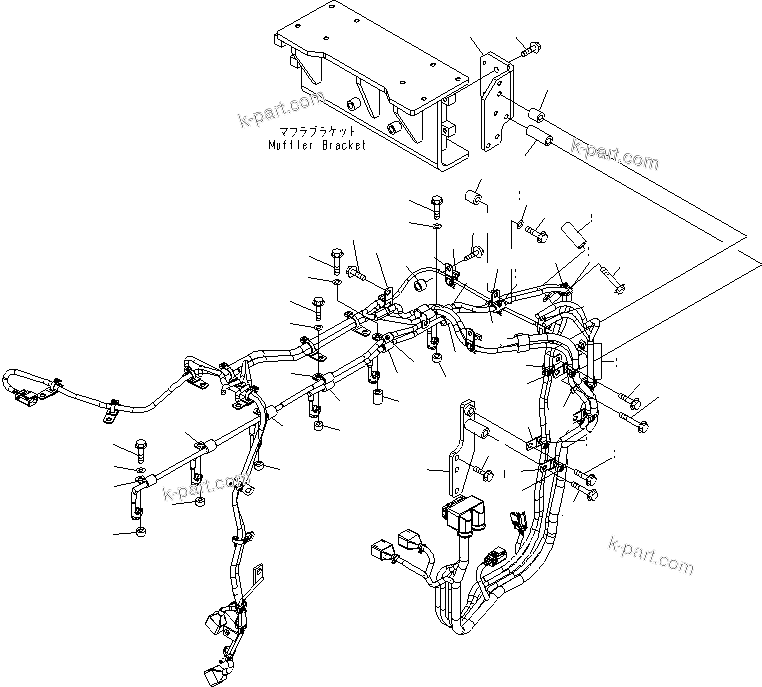 k-part.com
マフラブラケット
Muffler Bracket
k-part.com
k-part.com
k-part.com