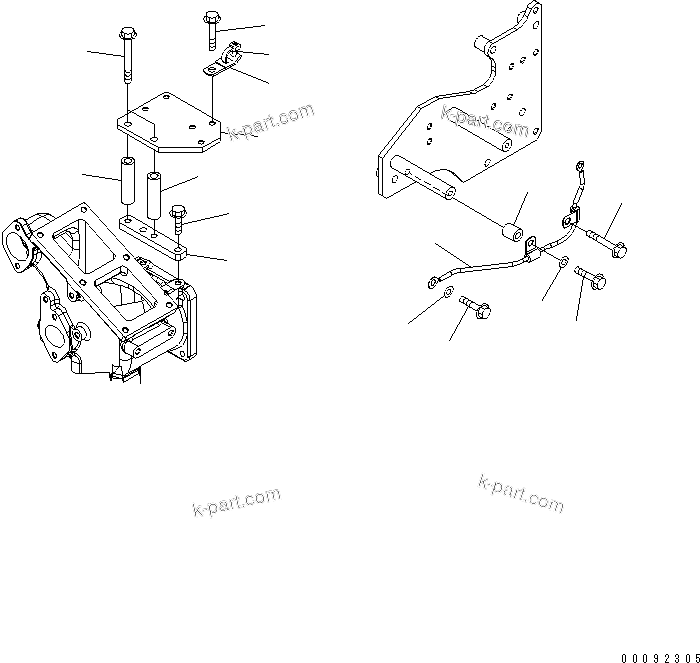 k-part.com

k-part.com

k-part.com

k-part.com

00092305