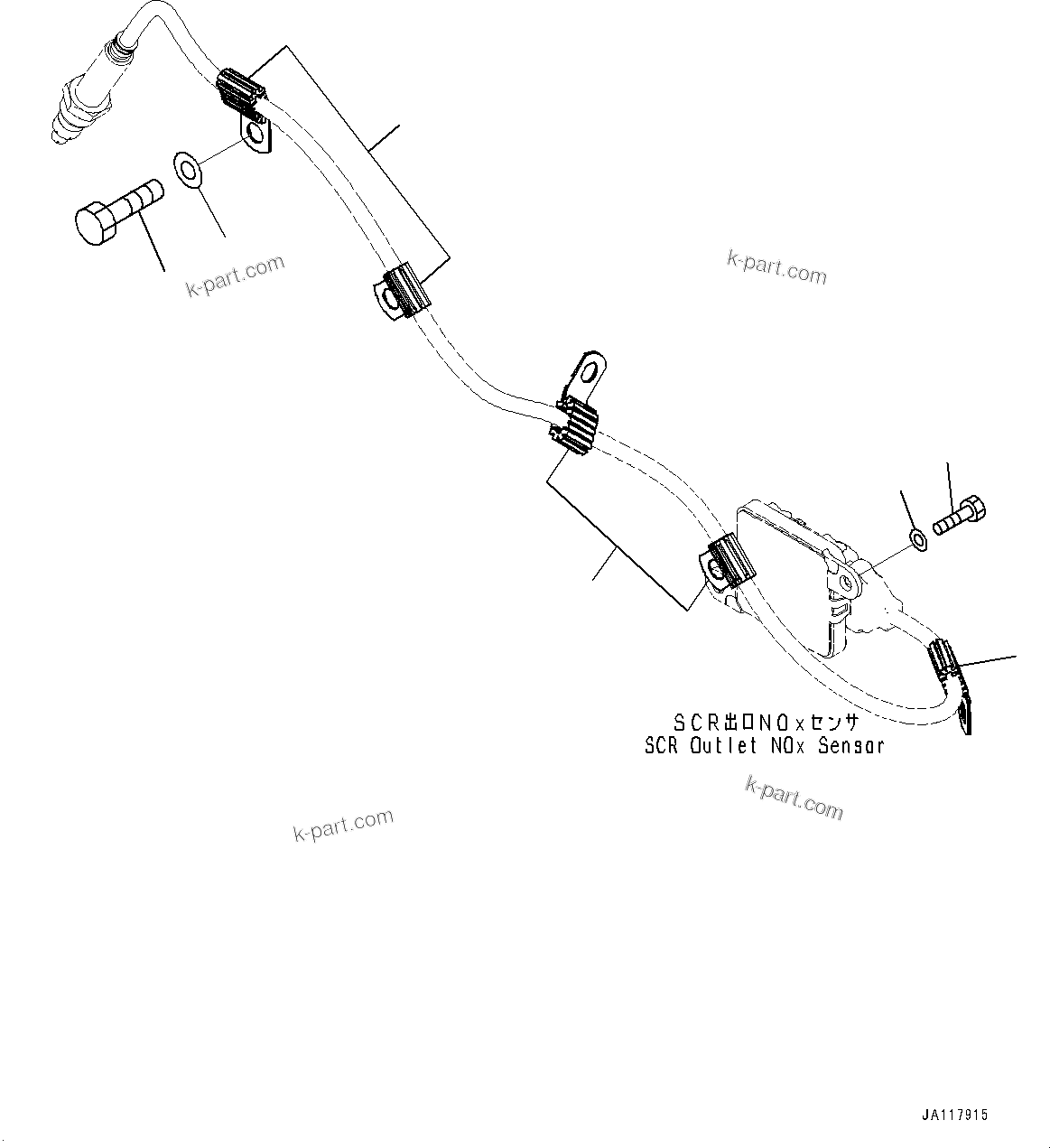 k-part.com

k-part.com

SCR出口NOxセンサ
SCR Outlet NOx Sensor

k-part.com

k-part.com

JA117915