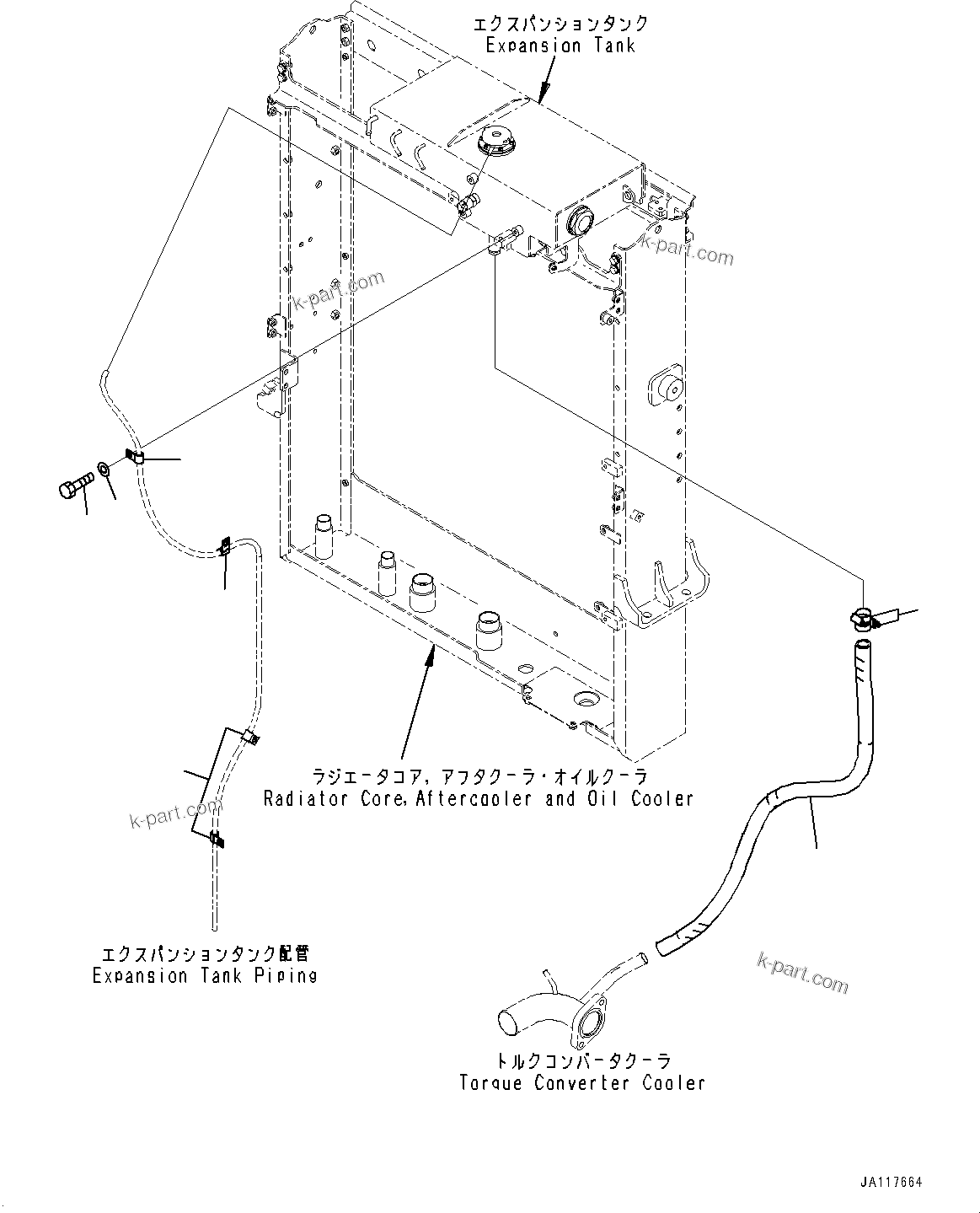 エクスパンションタンク
Expansion Tank

k-part.com

k-part.com

ラジエータコア, アフタクーラ・オイルクーラ
Radiator Core, Aftercooler and Oil Cooler

k-part.com

エクスパンションタンク配管
Expansion Tank Piping

k-part.com

トルクコンバータクーラ
Torque Converter Cooler

JA117664