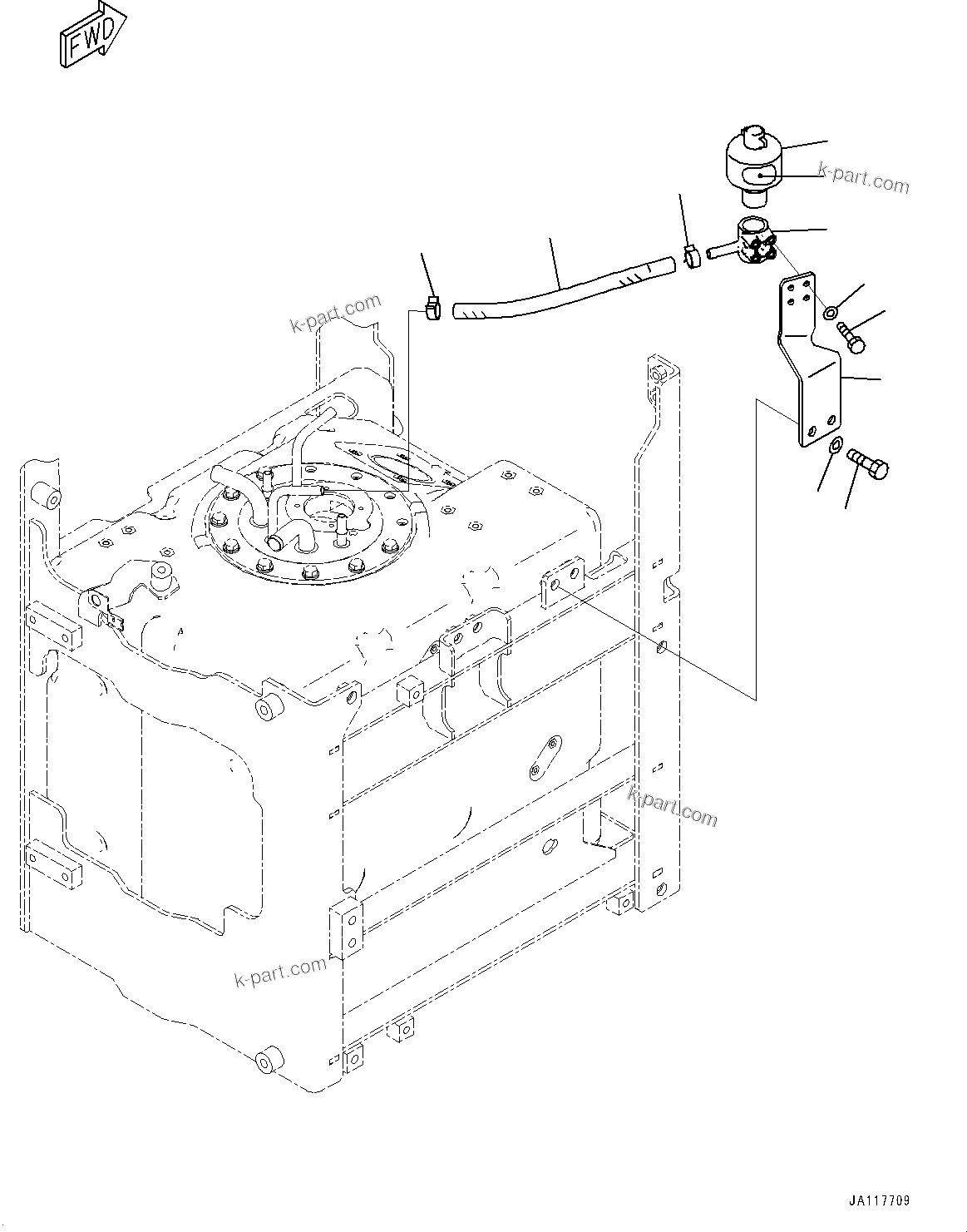 FWD

k-part.com

k-part.com

k-part.com

k-part.com

JA117709