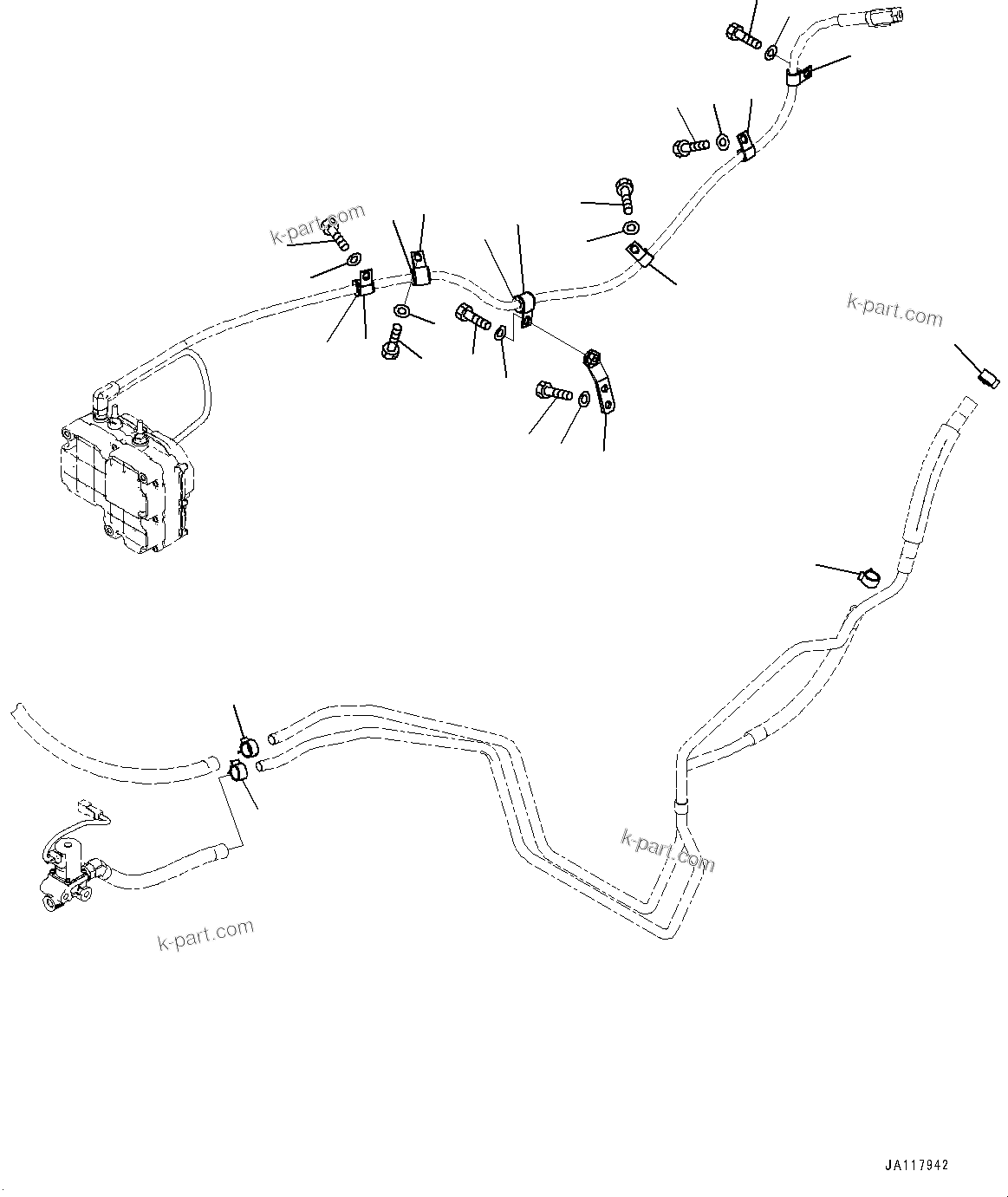 k-part.com

k-part.com

k-part.com

k-part.com

JA117942