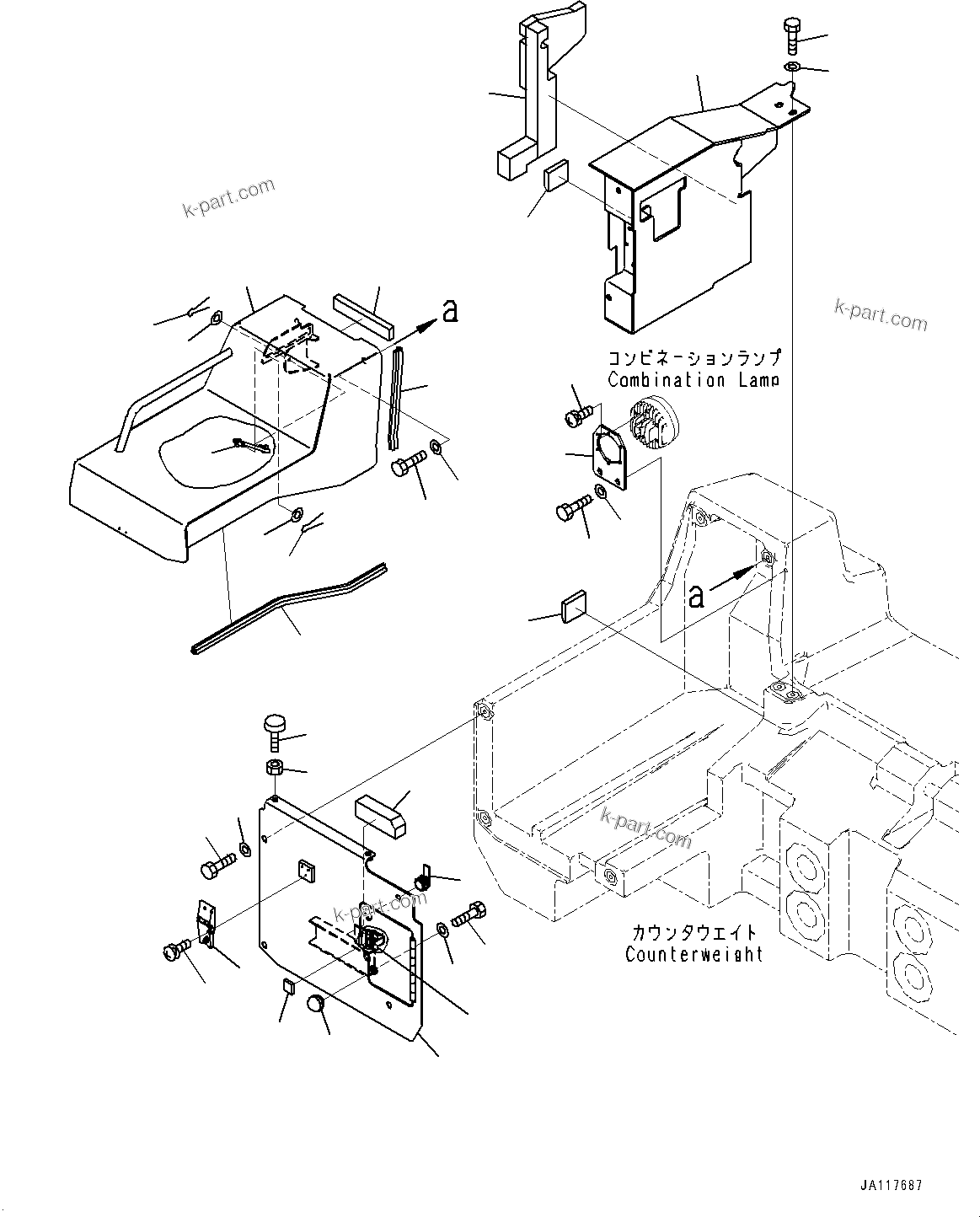 k-part.com

k-part.com

a

コンビネーションランプ
Combination Lamp

a

k-part.com

k-part.com

カウンタウエイト
Counterweight

JA117687