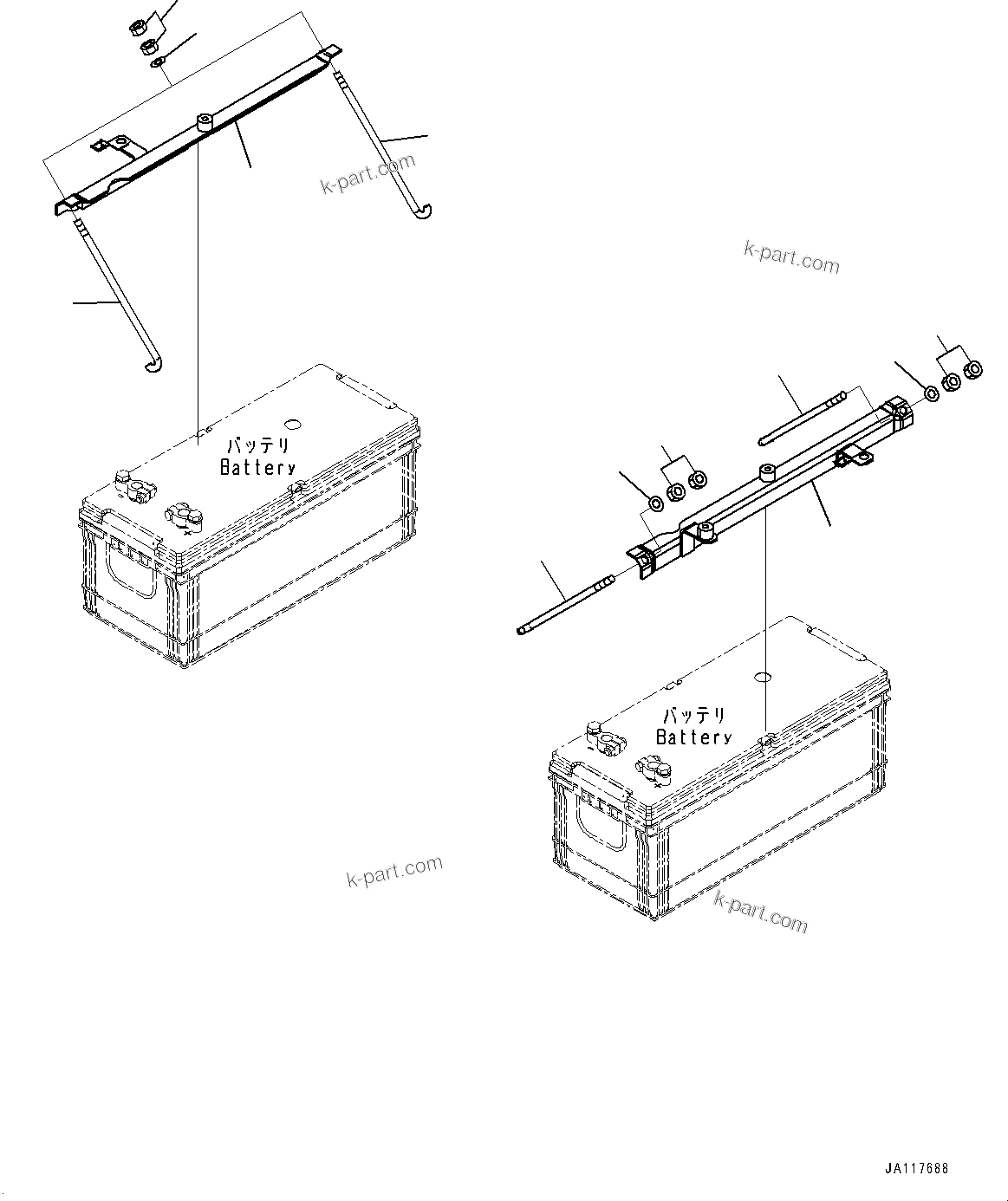 k-part.com

k-part.com

バッテリ
Battery

バッテリ
Battery

k-part.com

k-part.com

JA117688