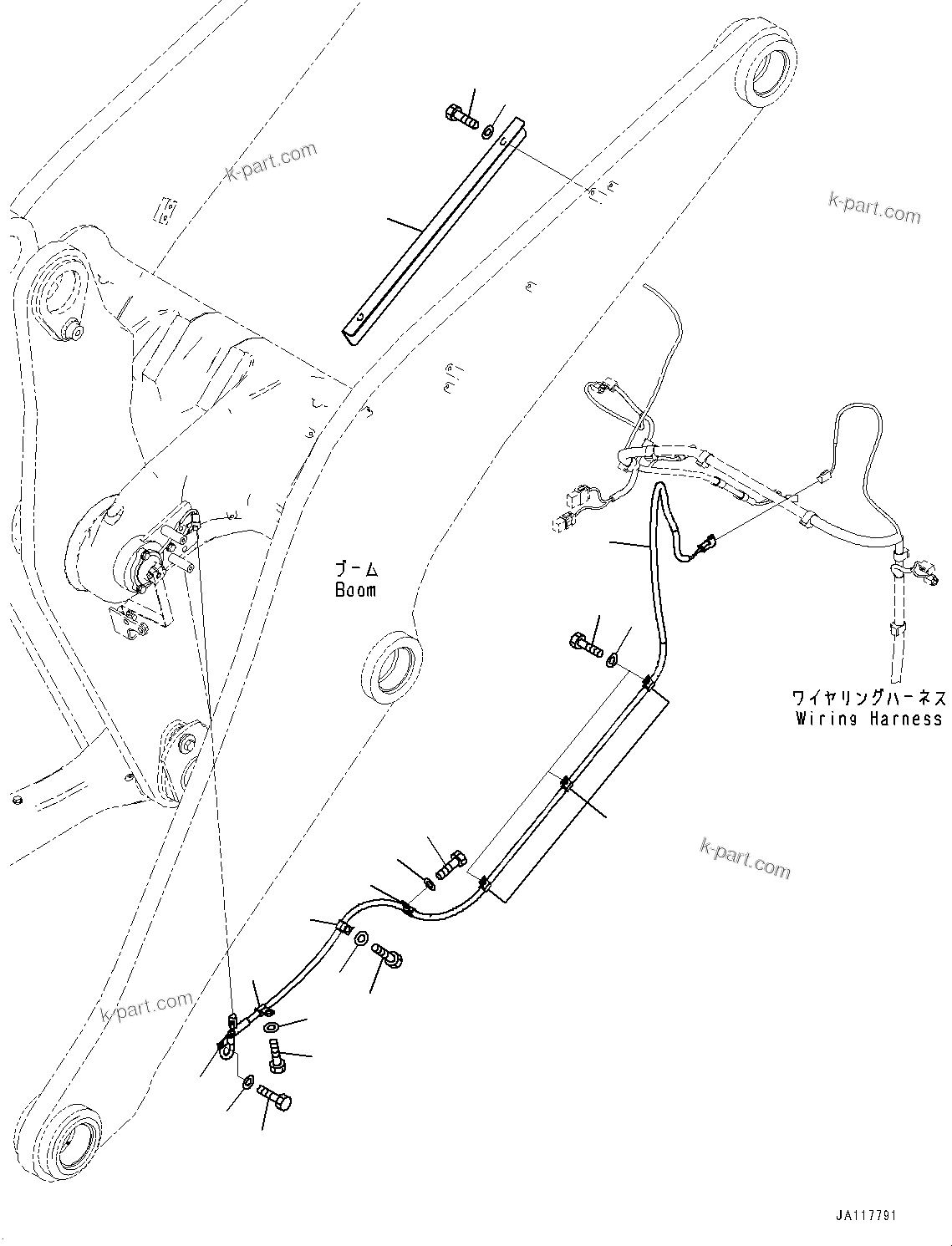 k-part.com

k-part.com

ブーム
Boom

ワイヤリングハーネス
Wiring Harness

k-part.com

k-part.com

JA117791