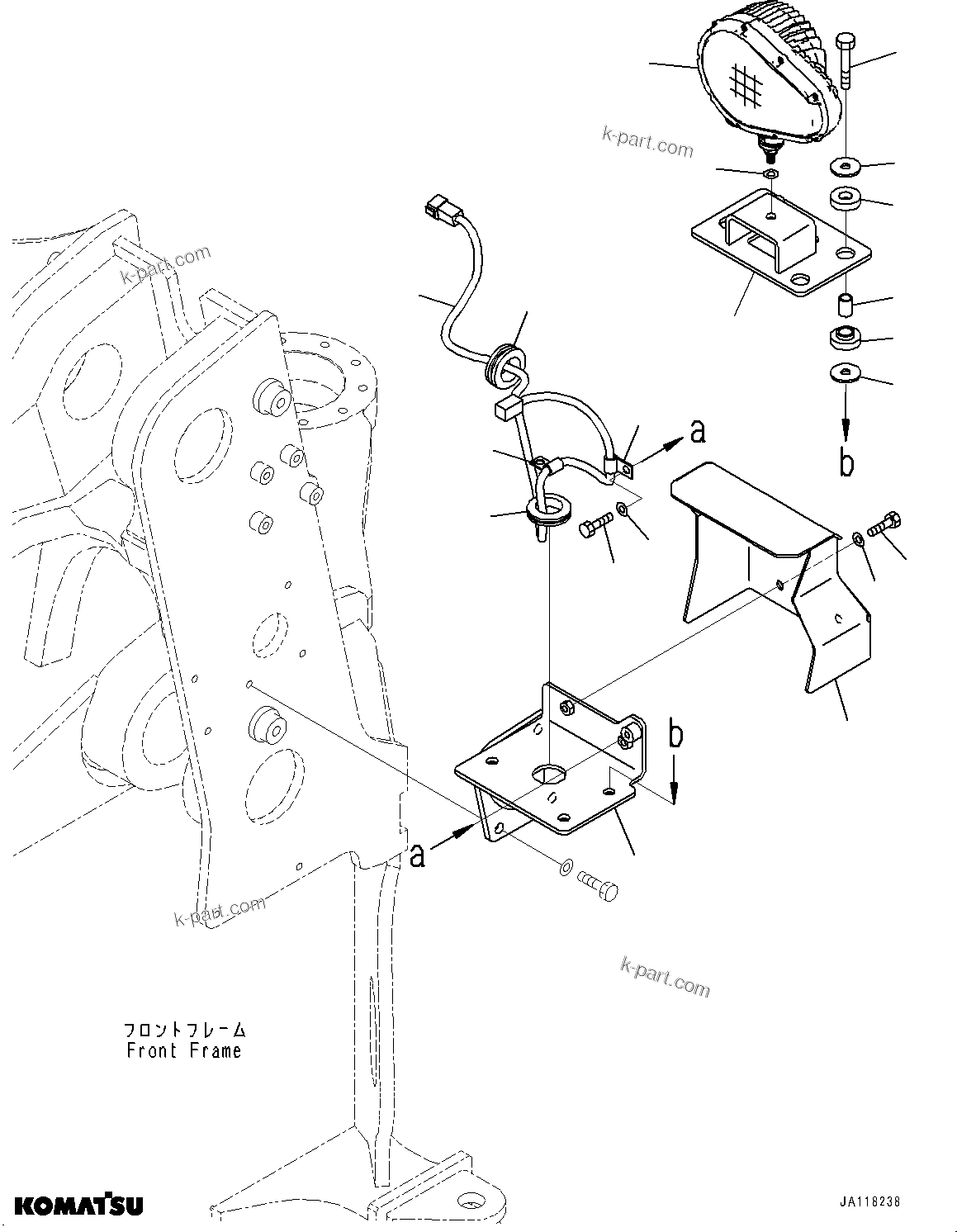 k-part.com

k-part.com

a

b

b

a

k-part.com

k-part.com

フロントフレーム
Front Frame

KOMATSU

JA118238