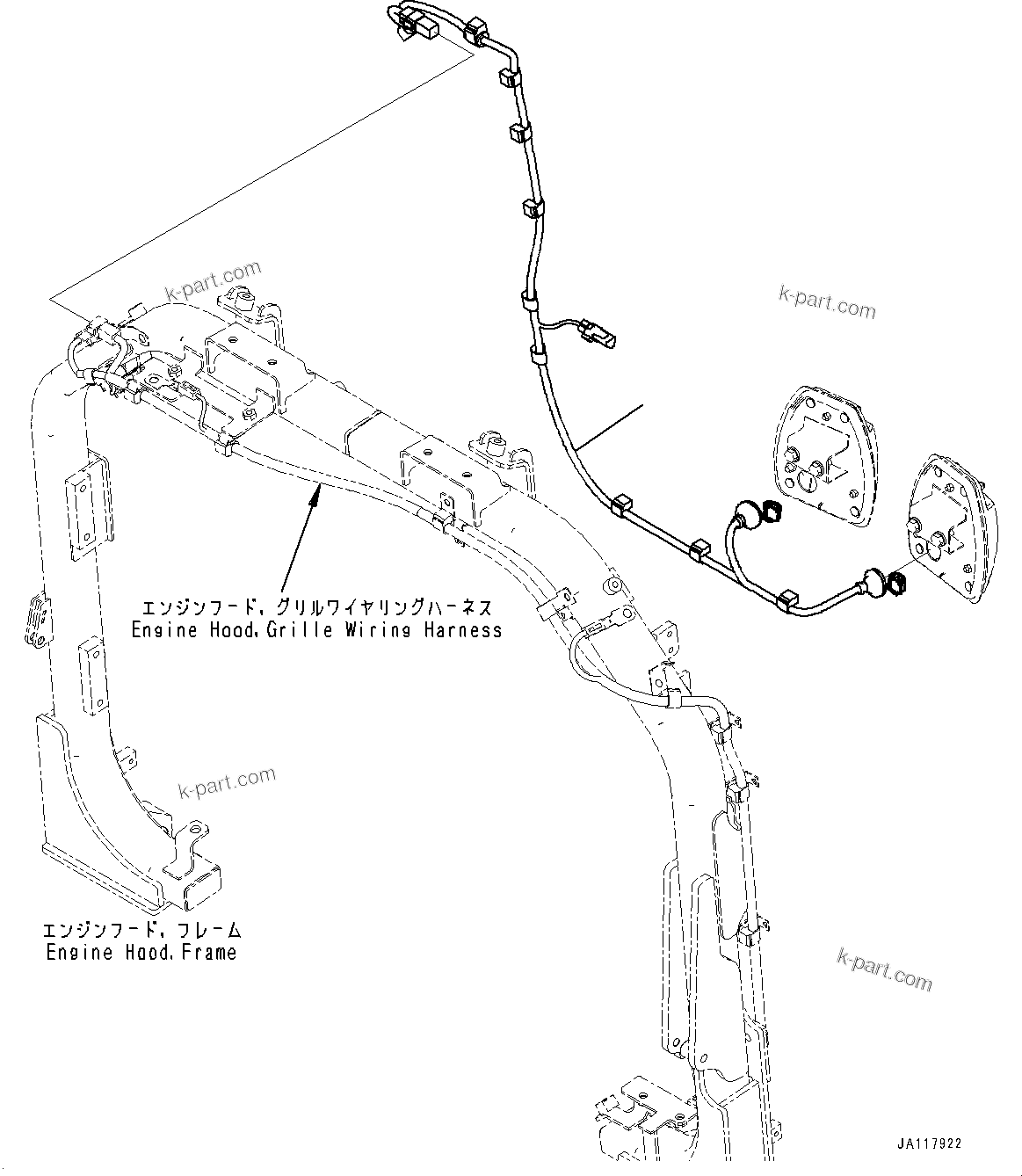 k-part.com

k-part.com

エンジンフード，グリルワイヤリングハーネス
Engine Hood,Grille Wiring Harness

k-part.com

エンジンフード，フレーム
Engine Hood,Frame

k-part.com

JA117922