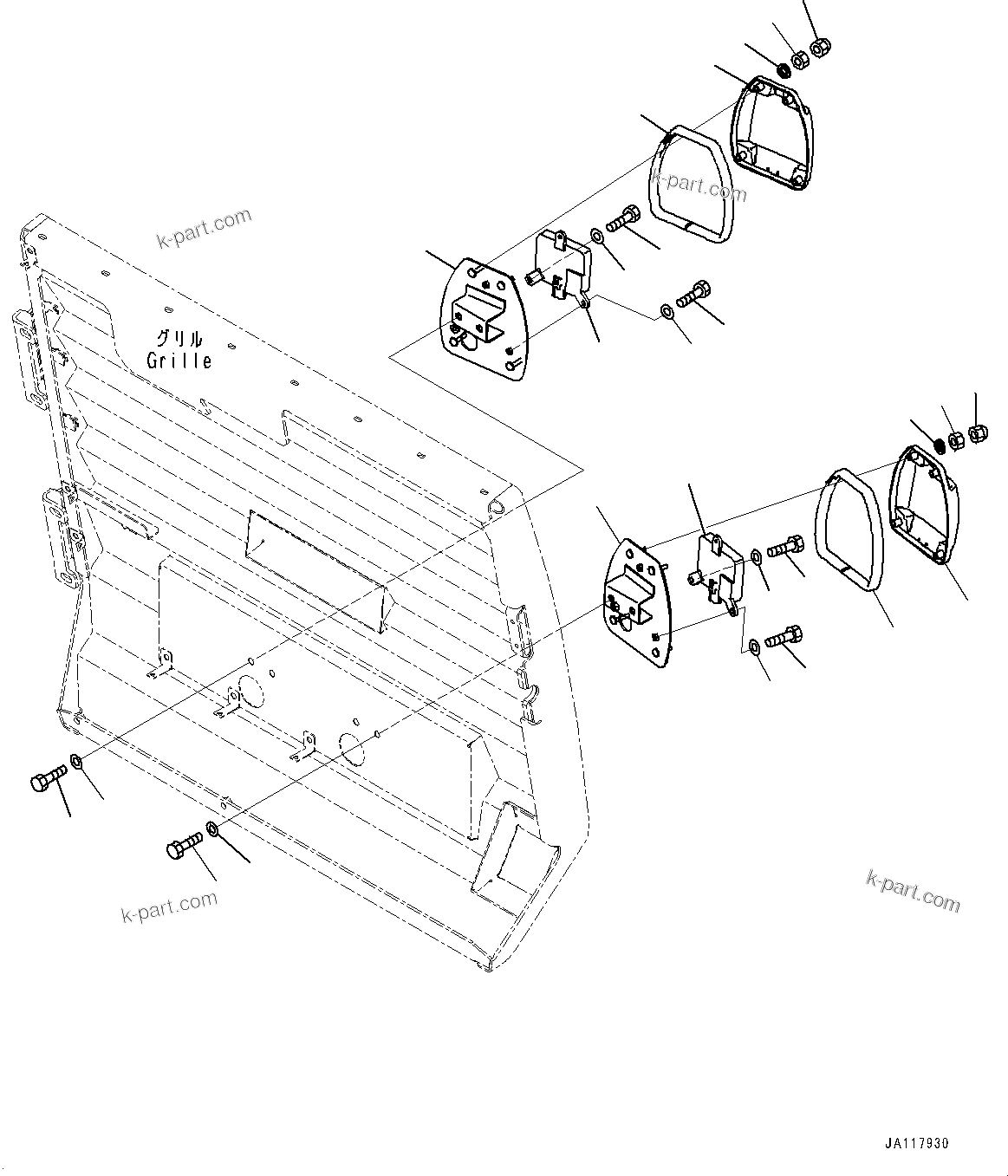 k-part.com

k-part.com

グリル
Grille

k-part.com

k-part.com

JA117930