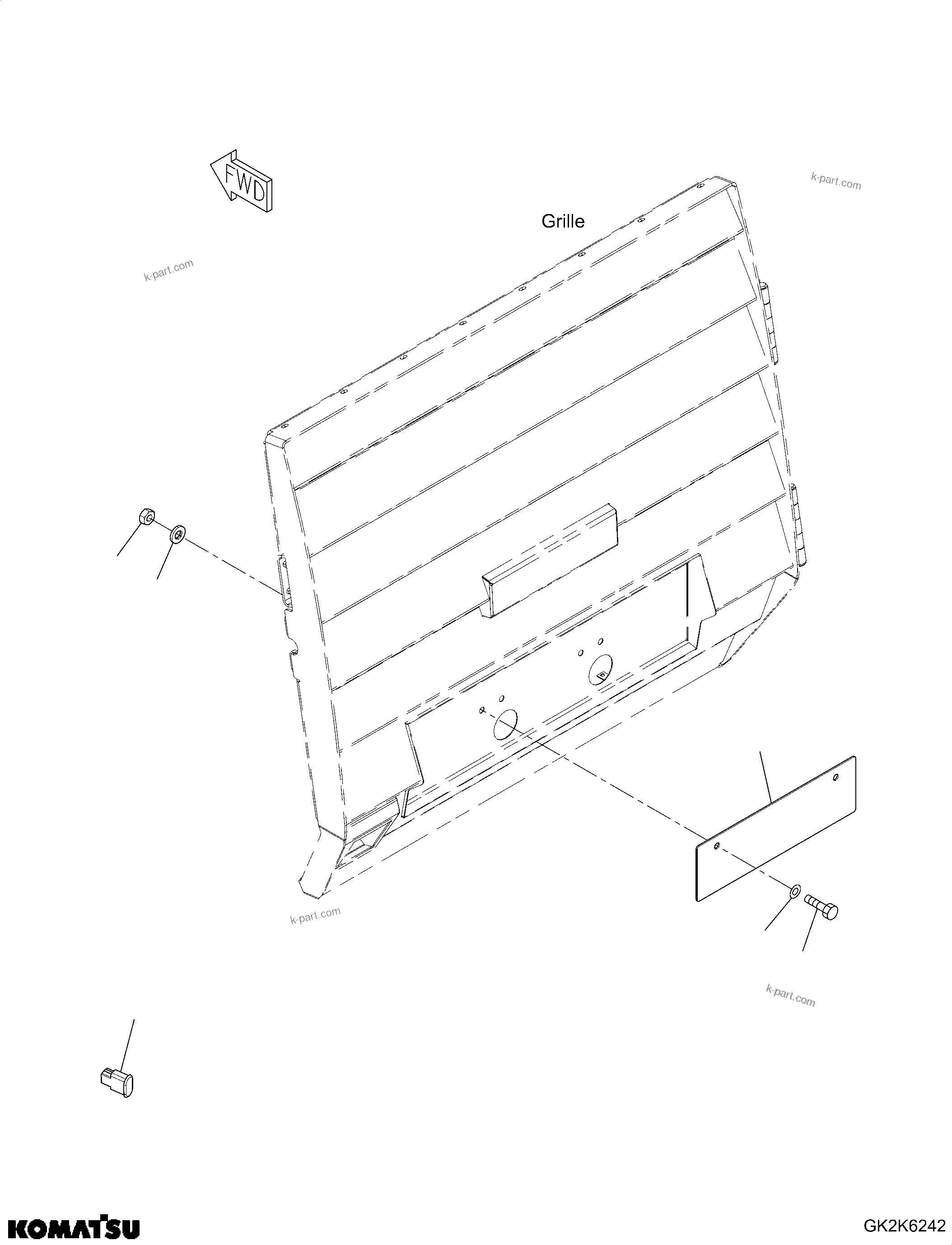 FWD

k-part.com

Grille

k-part.com

k-part.com

k-part.com

KOMATSU

GK2K6242