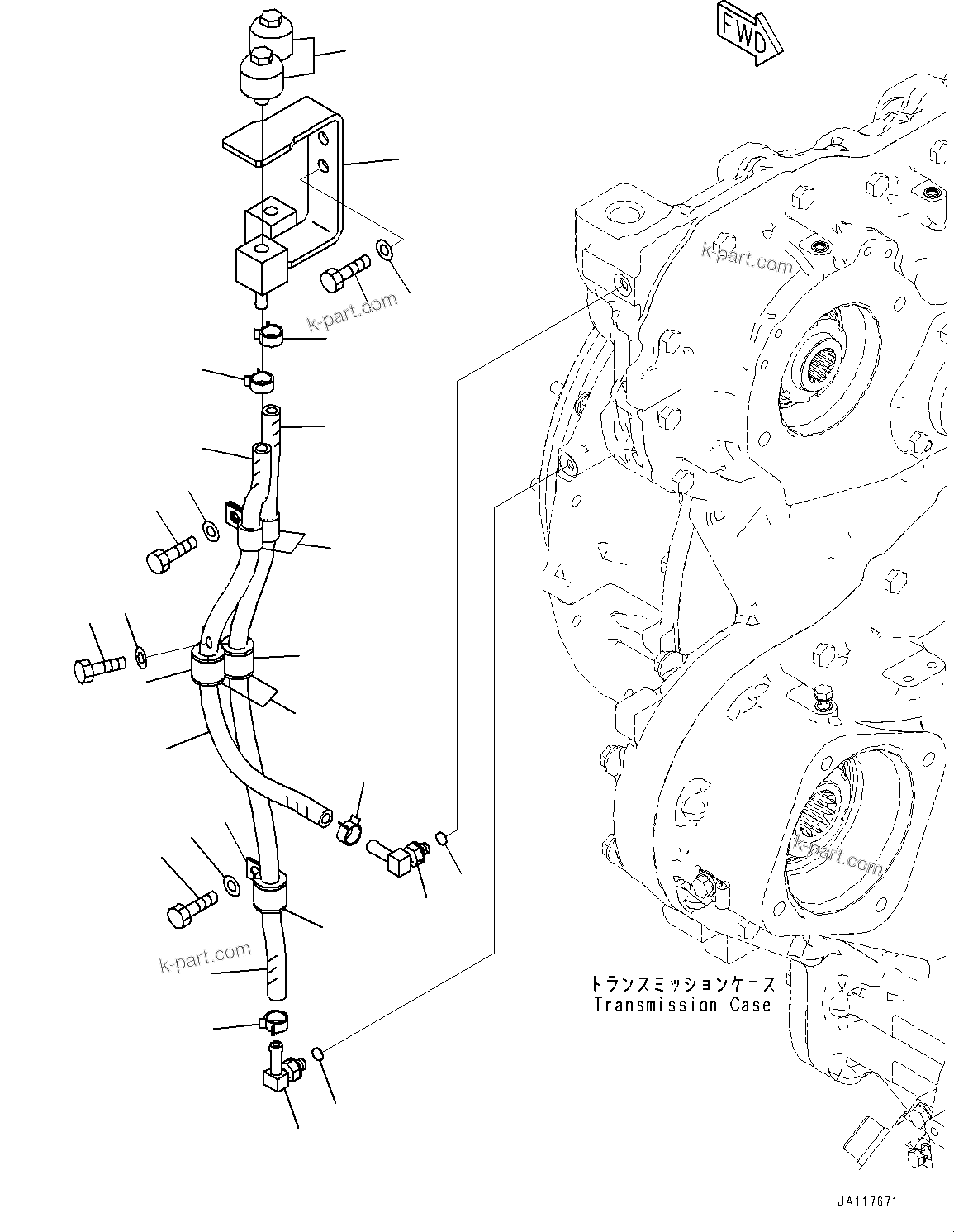 FWD

k-part.com

k-part.com

k-part.com

k-part.com

トランスミッションケース
Transmission Case

JA117671