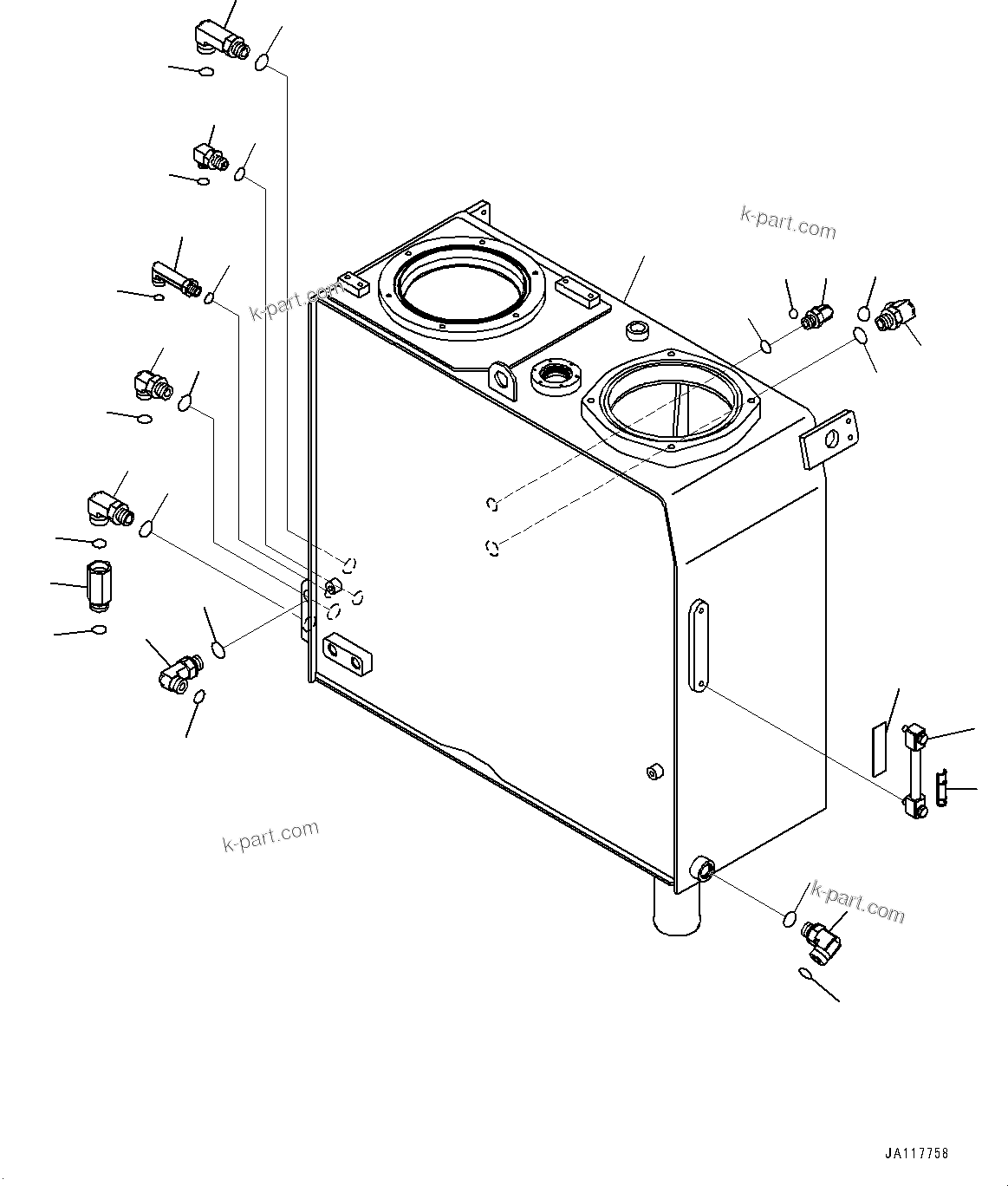 k-part.com

k-part.com

k-part.com

k-part.com

JA117758