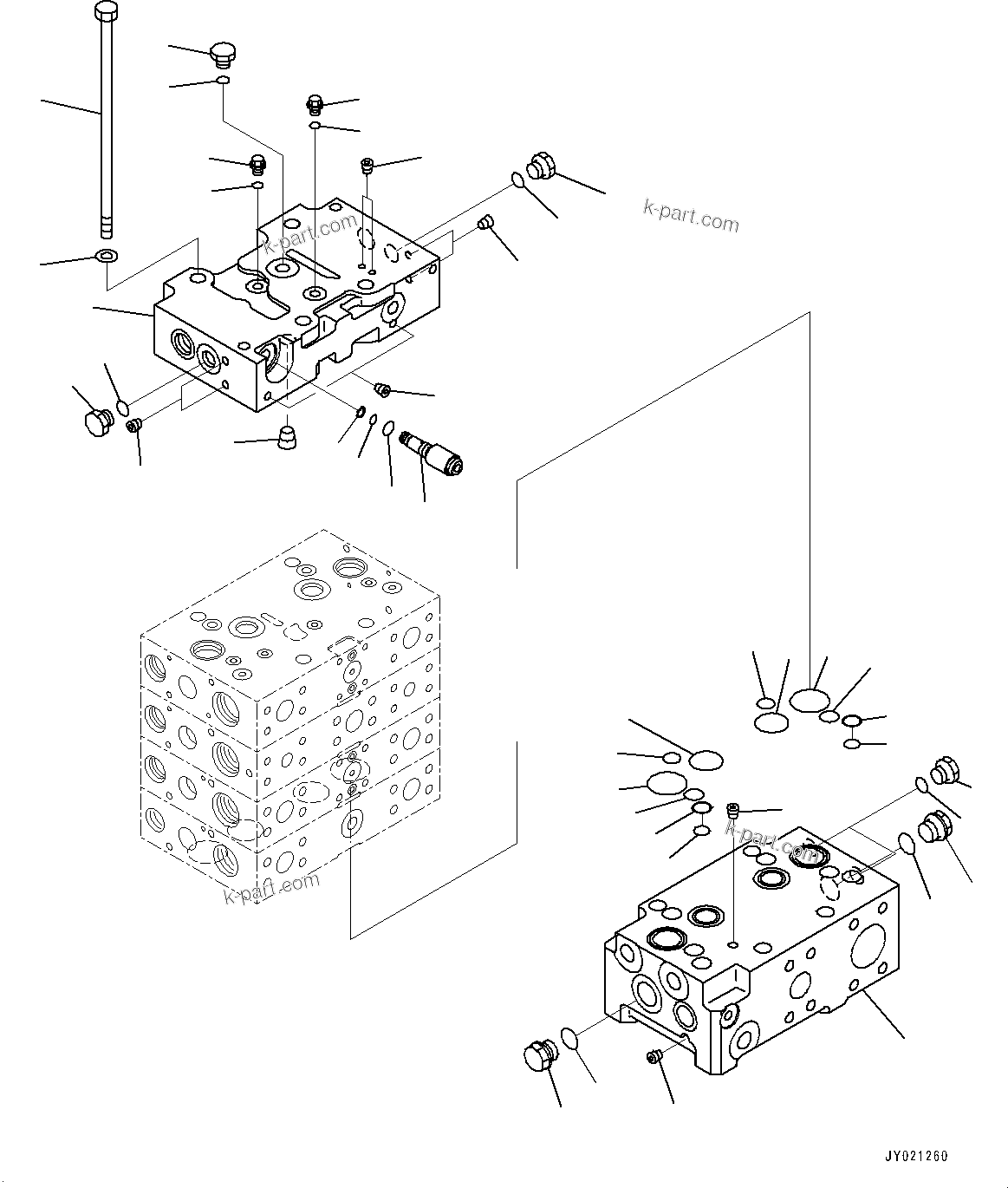 k-part.com
k-part.com
k-part.com
k-part.com
JY021260