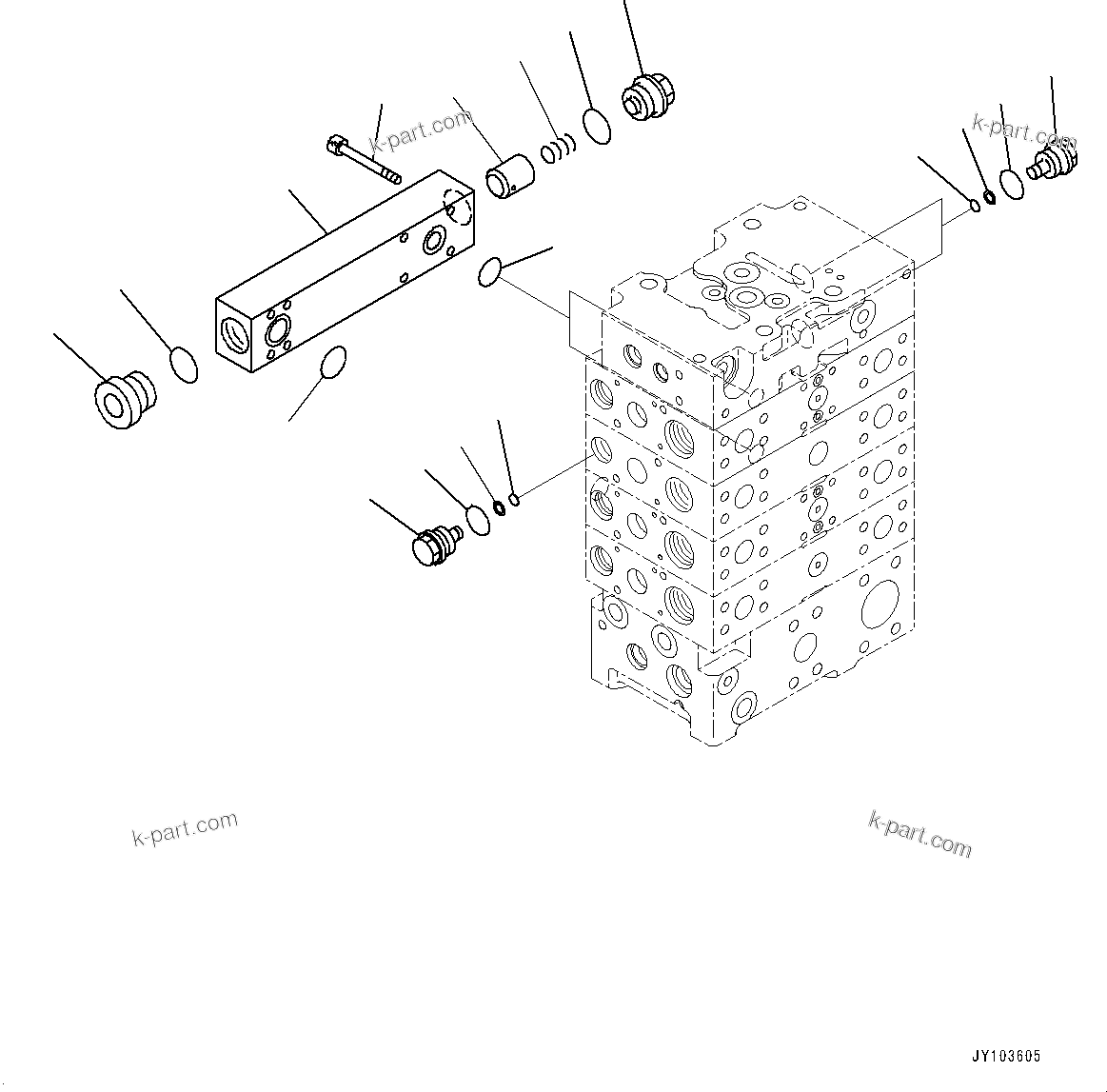 k-part.com

k-part.com

k-part.com

k-part.com

JY103605