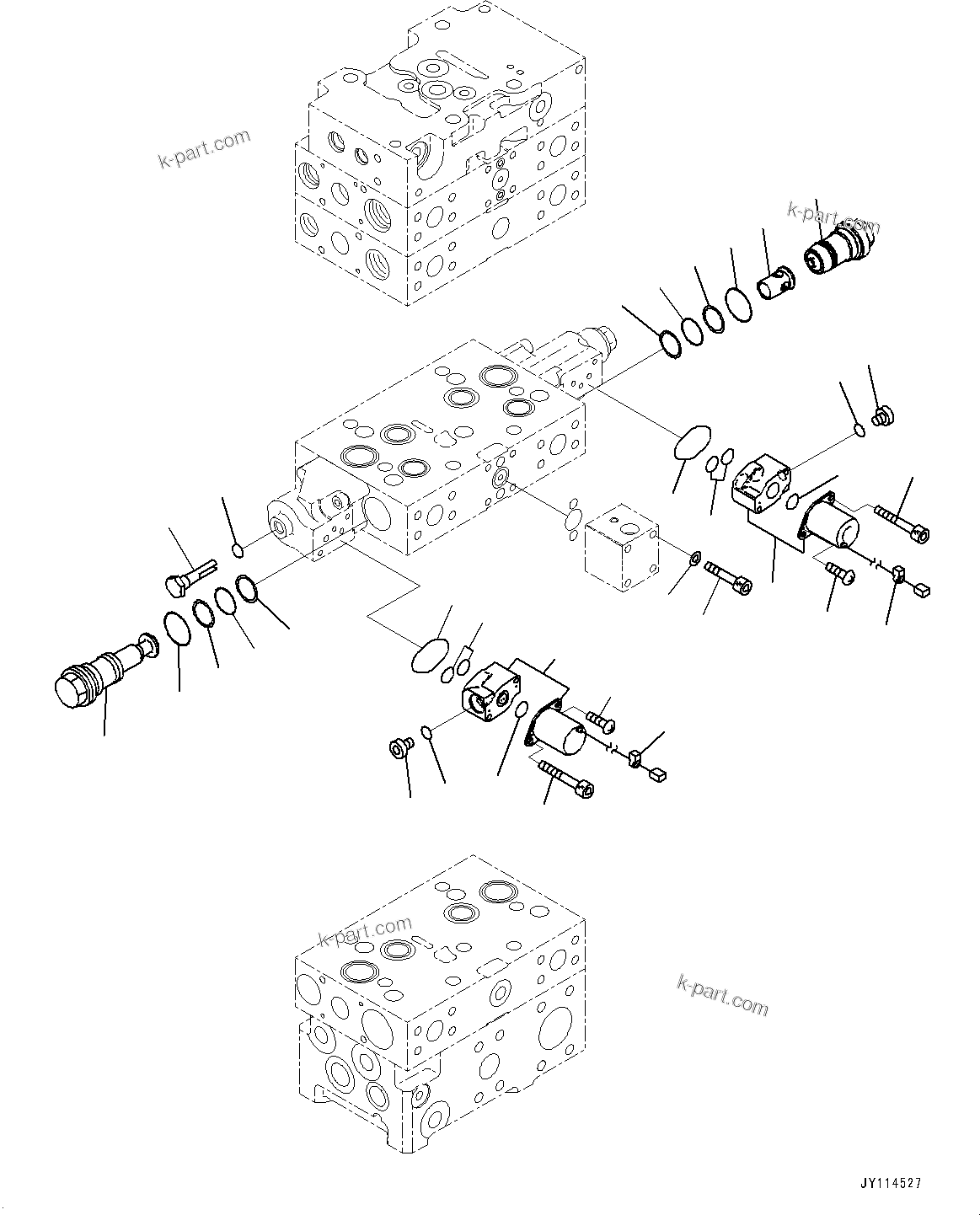 k-part.com

k-part.com

k-part.com

k-part.com

JY114527