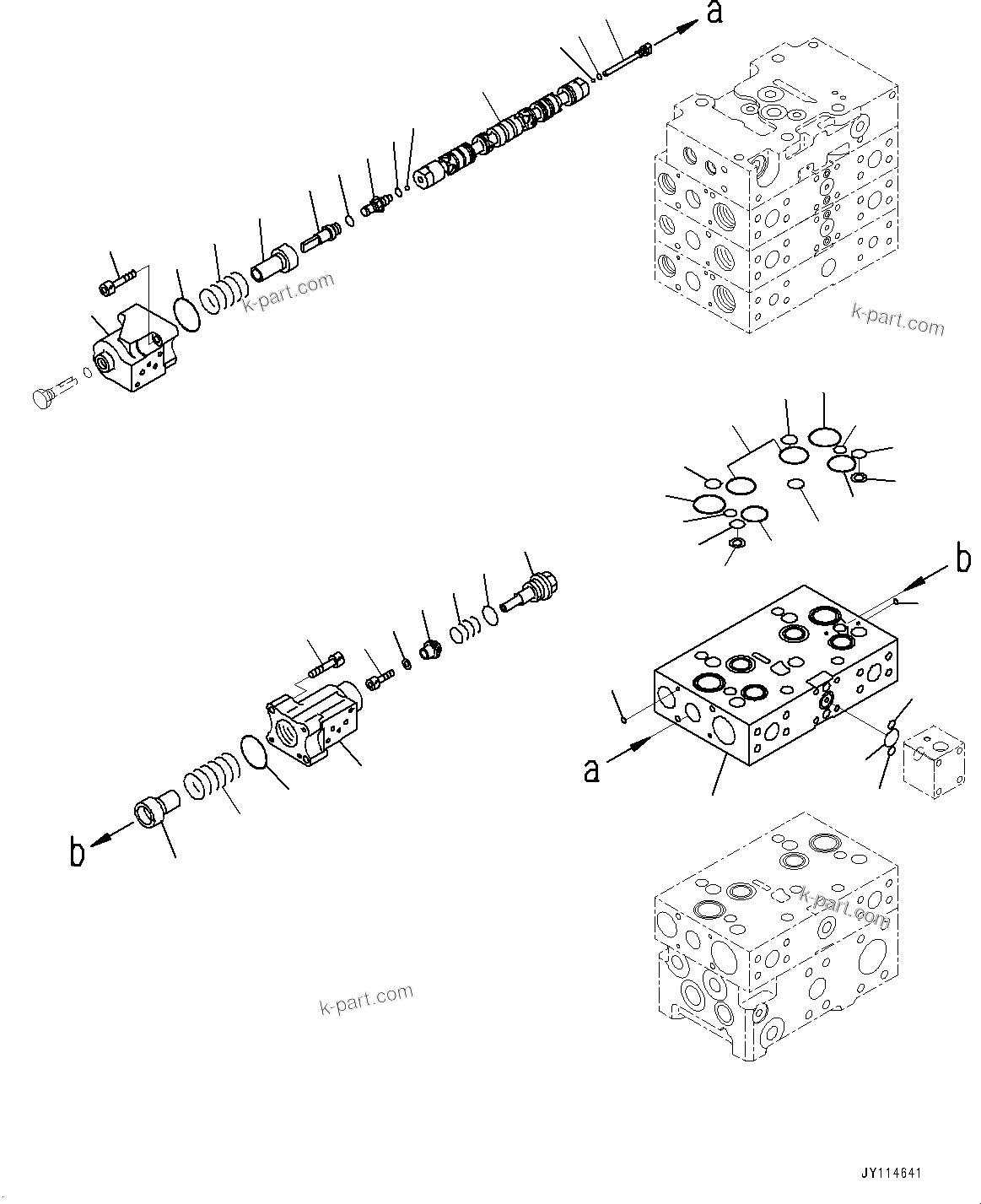 a

k-part.com

k-part.com

b

a

b

k-part.com

k-part.com

JY114641