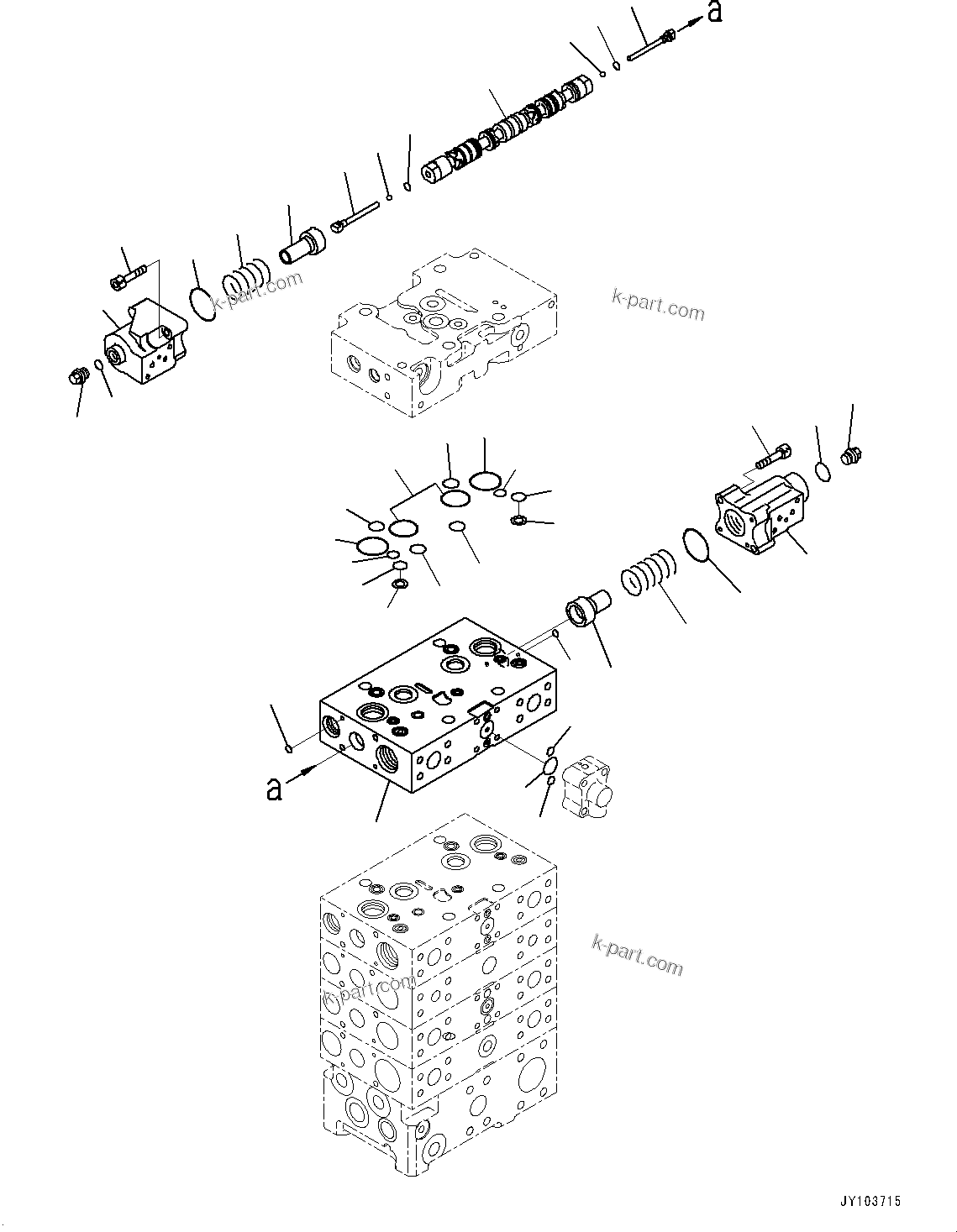 a

k-part.com

k-part.com

a

k-part.com

k-part.com

JY103715