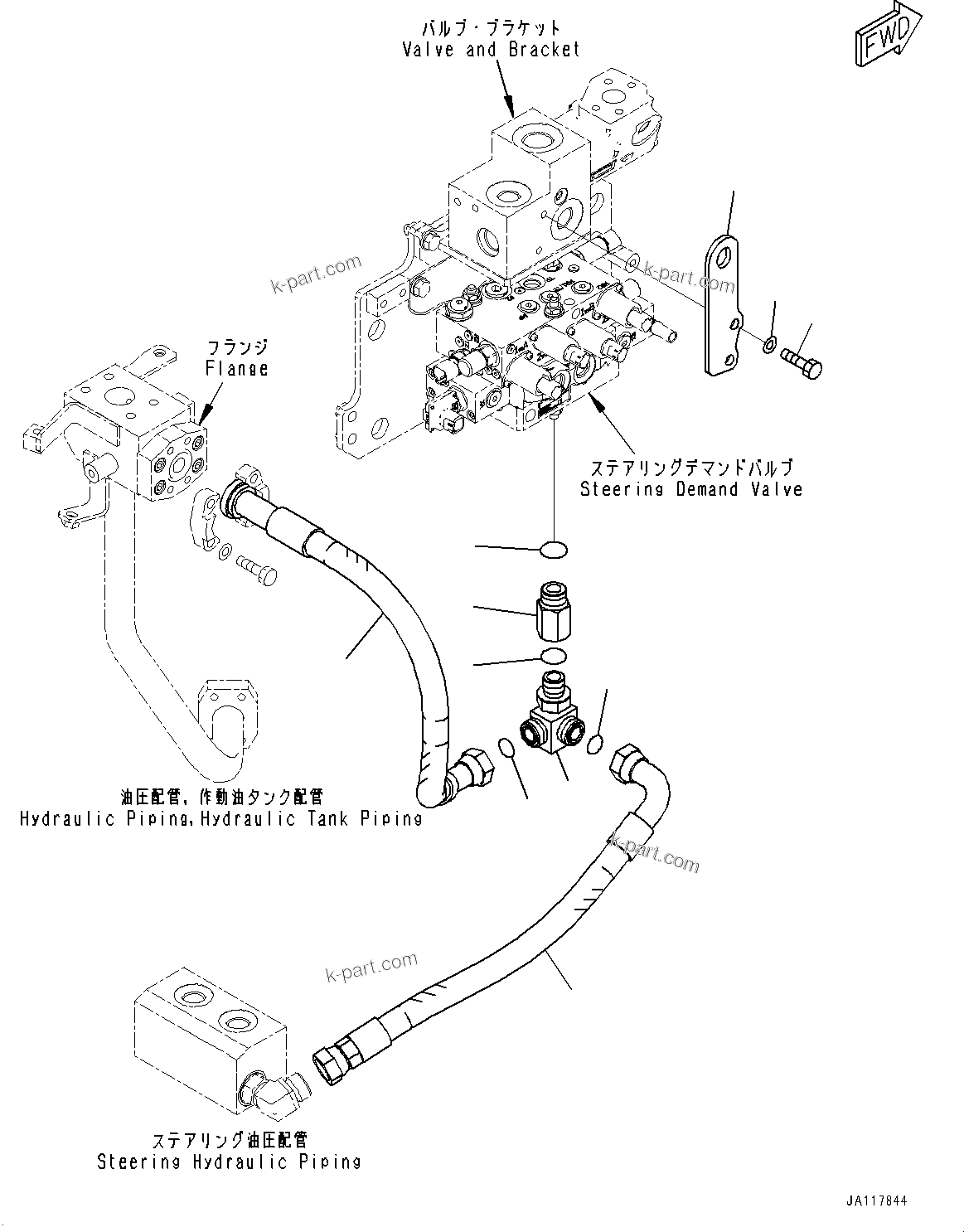 FWD

バルブ・ブラケット
Valve and Bracket

k-part.com

k-part.com

フランジ
Flange

ステアリングデマンドバルブ
Steering Demand Valve

油圧配管, 作動油タンク配管
Hydraulic Piping,Hydraulic Tank Piping

k-part.com

k-part.com

ステアリング油圧配管
Steering Hydraulic Piping

JA117844