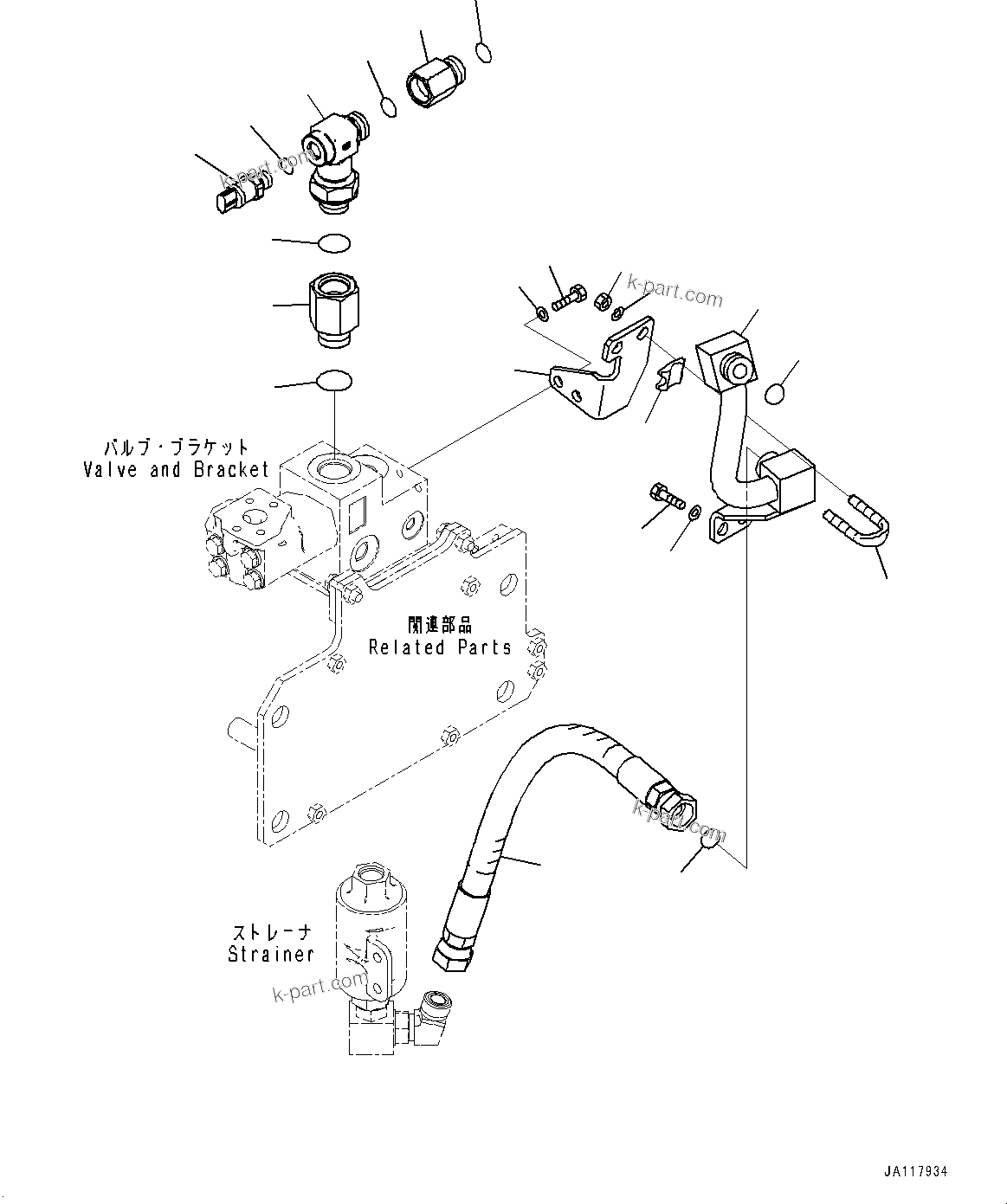 k-part.com

k-part.com

バルブ・ブラケット
Valve and Bracket

関連部品
Related Parts

k-part.com

ストレーナ
Strainer

k-part.com

JA117934