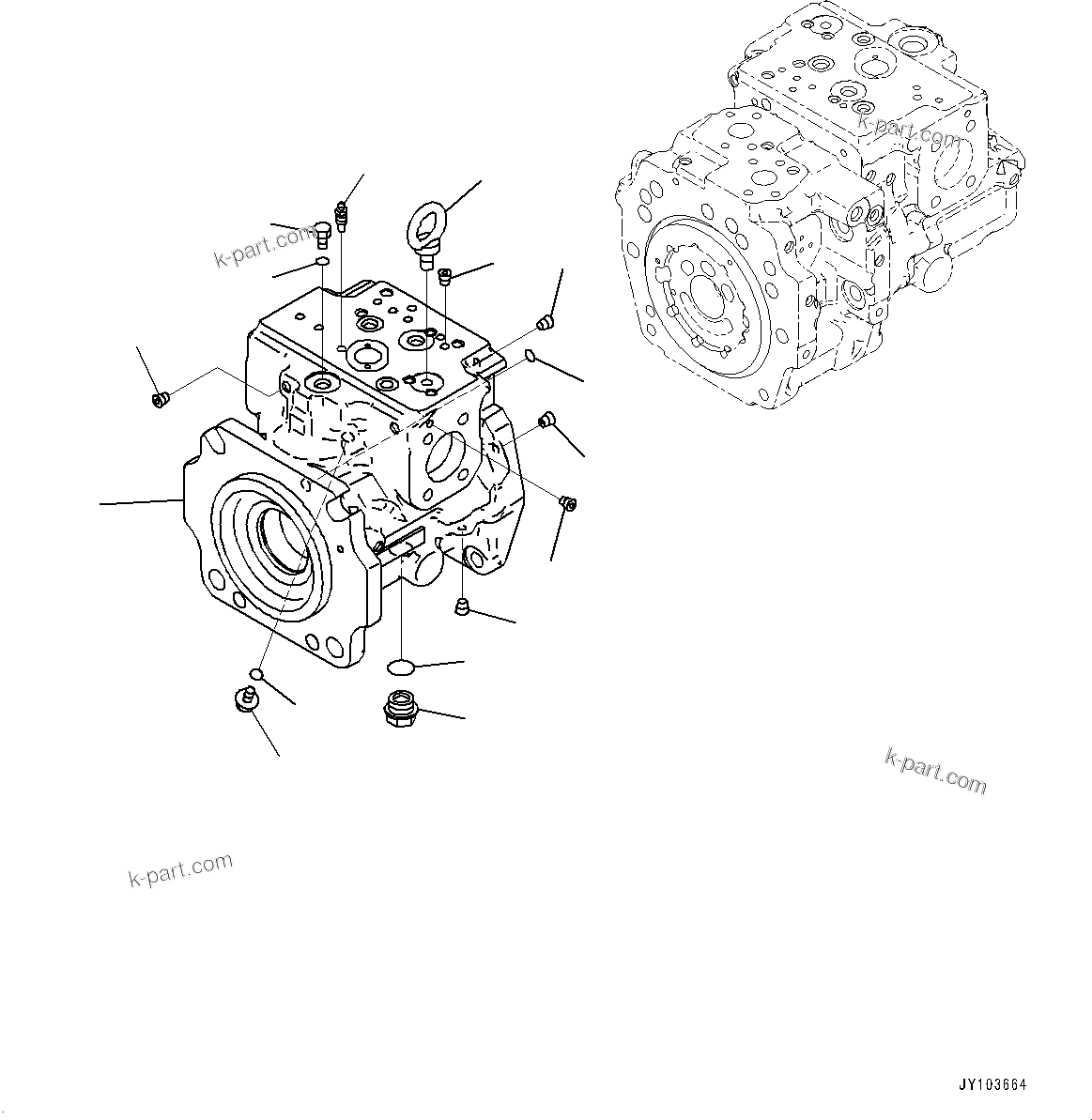 k-part.com

k-part.com

k-part.com

k-part.com

JY103664