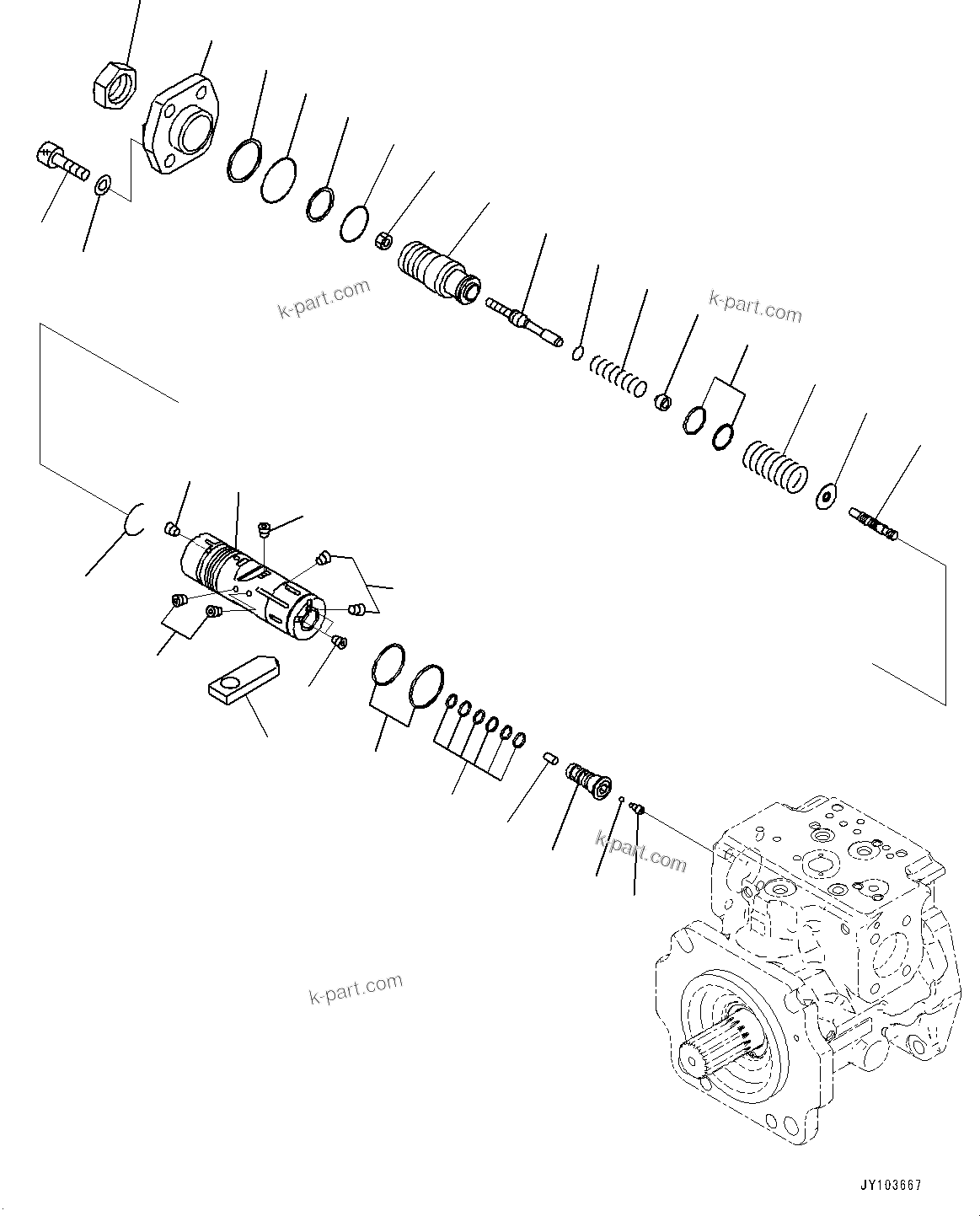 k-part.com

k-part.com

k-part.com

k-part.com

JY103667