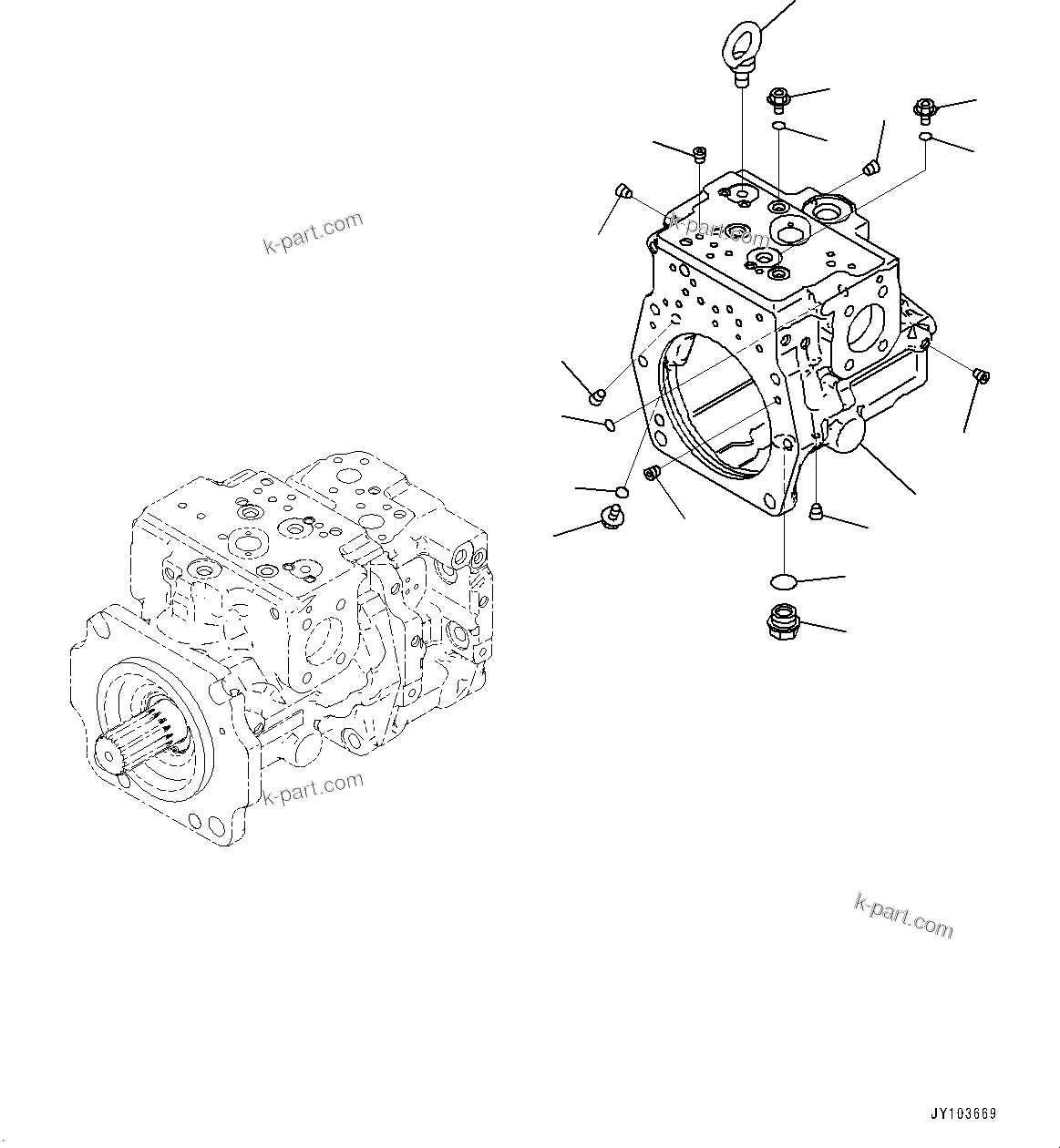 k-part.com

k-part.com

k-part.com

k-part.com

JY103669