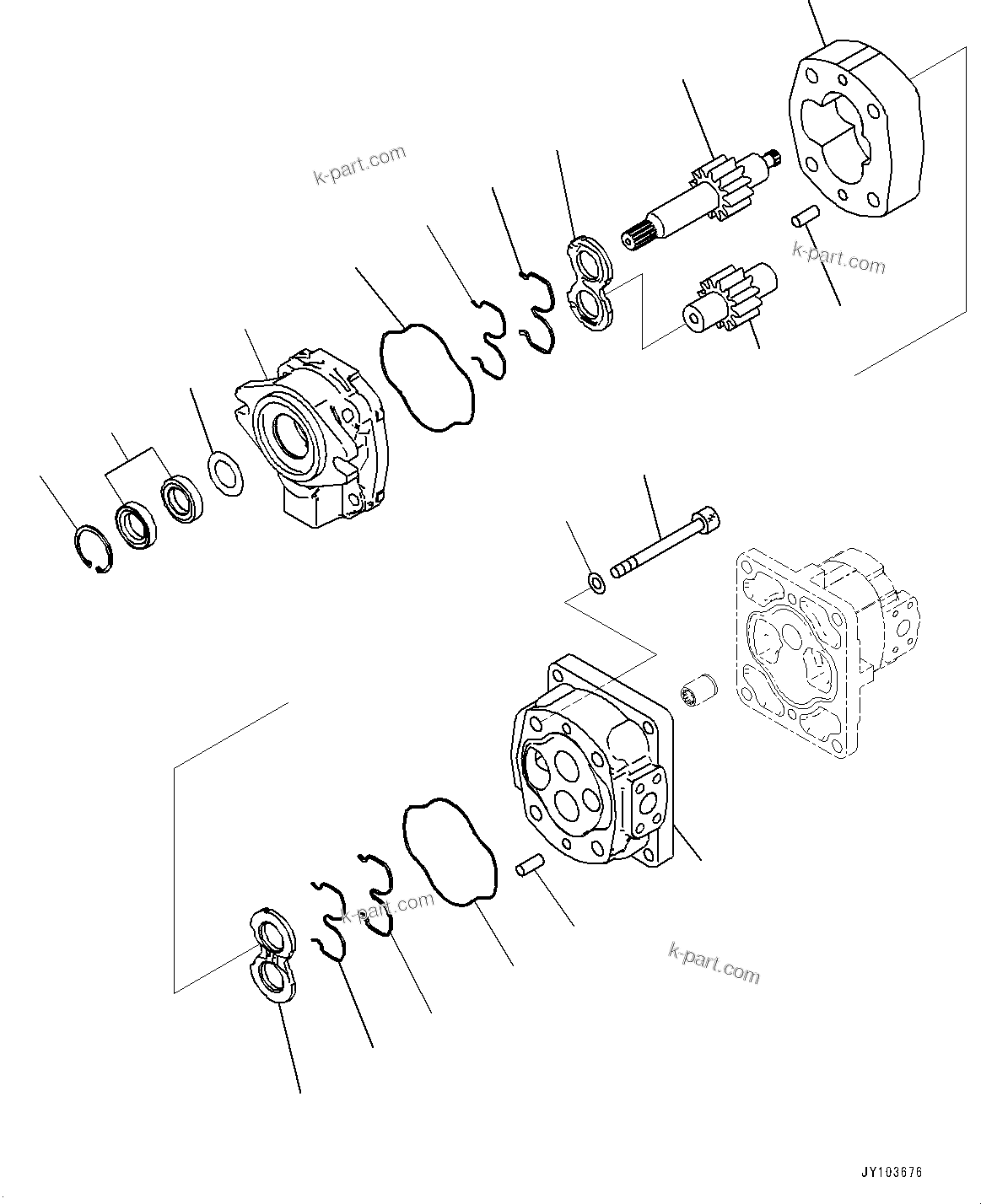 k-part.com

k-part.com

k-part.com

k-part.com

JY103676