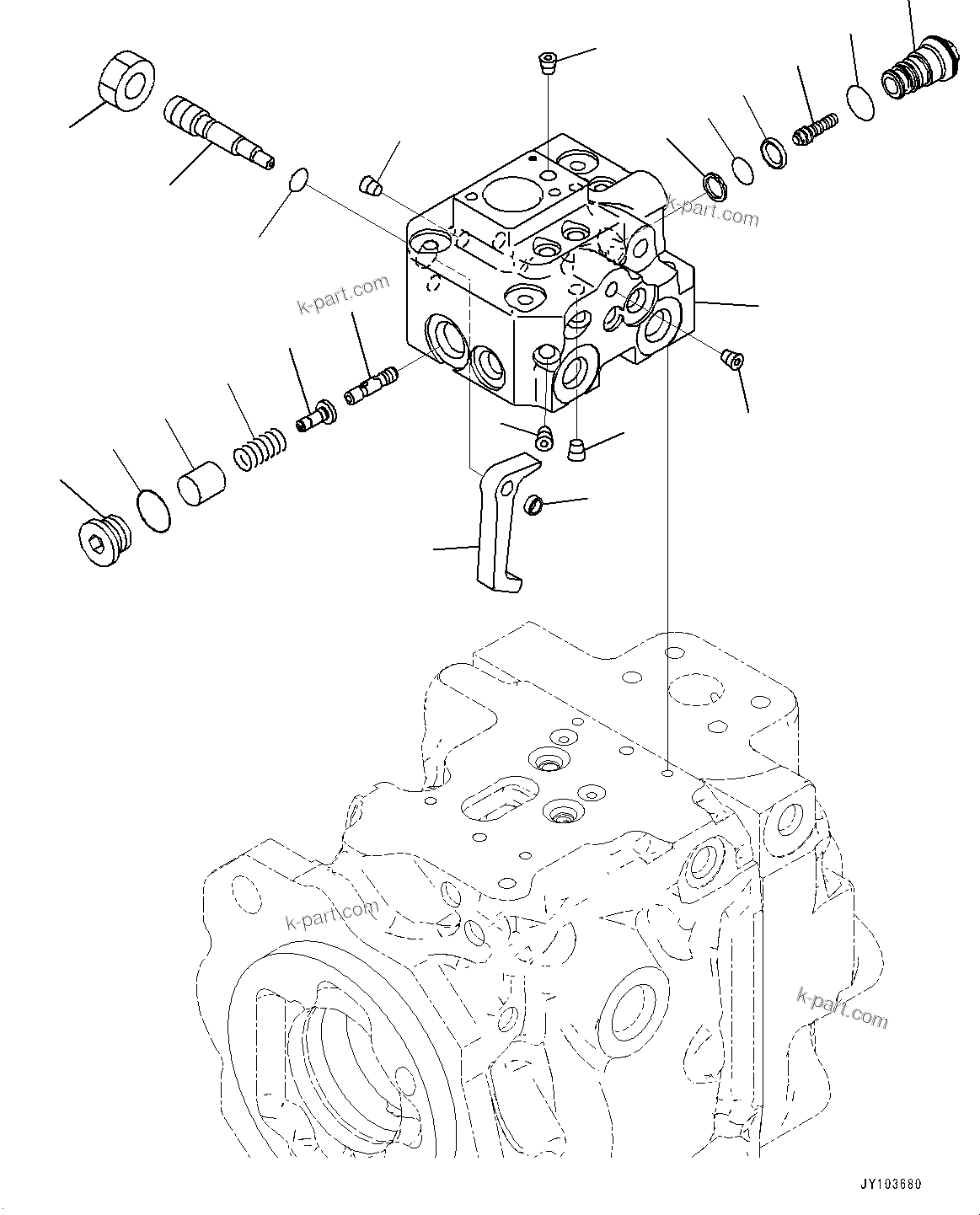 k-part.com

k-part.com

k-part.com

k-part.com

JY103680